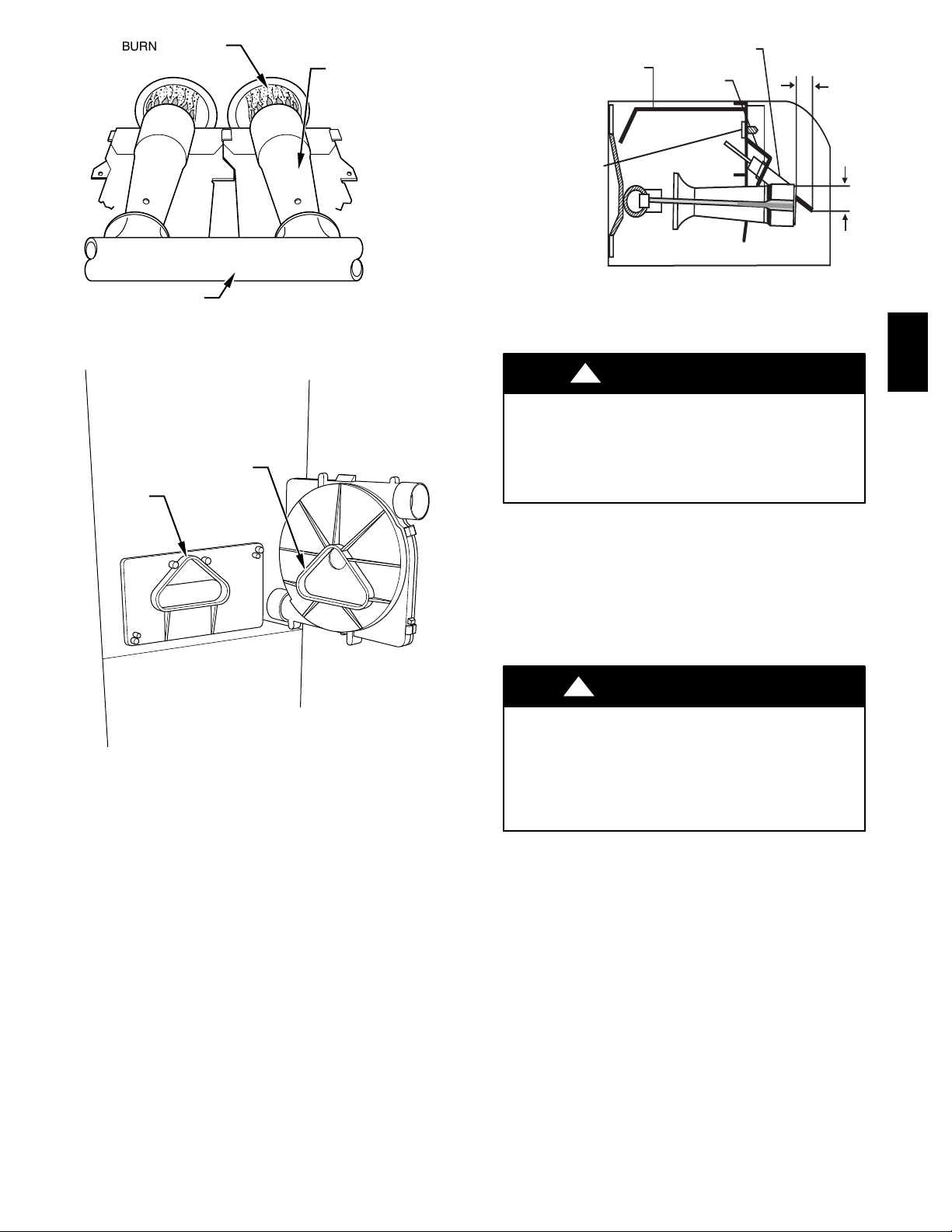 BURN