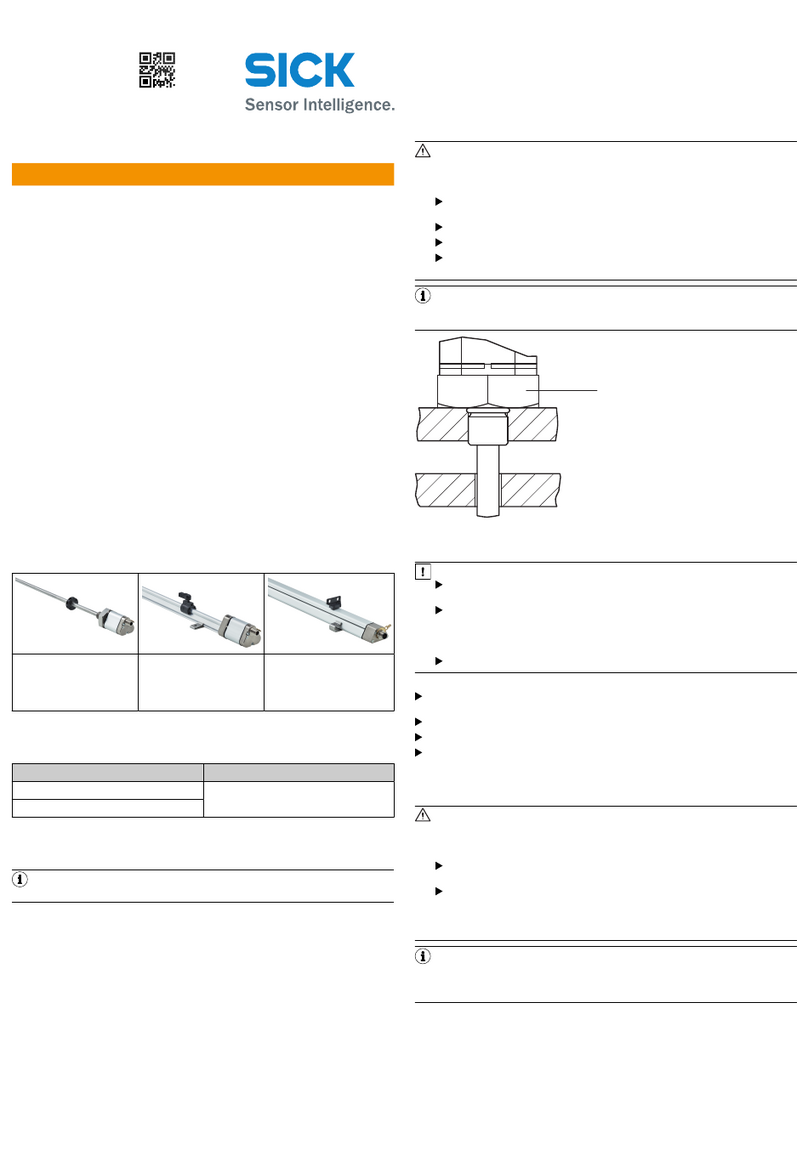 SICK
Sensor Intelligence.