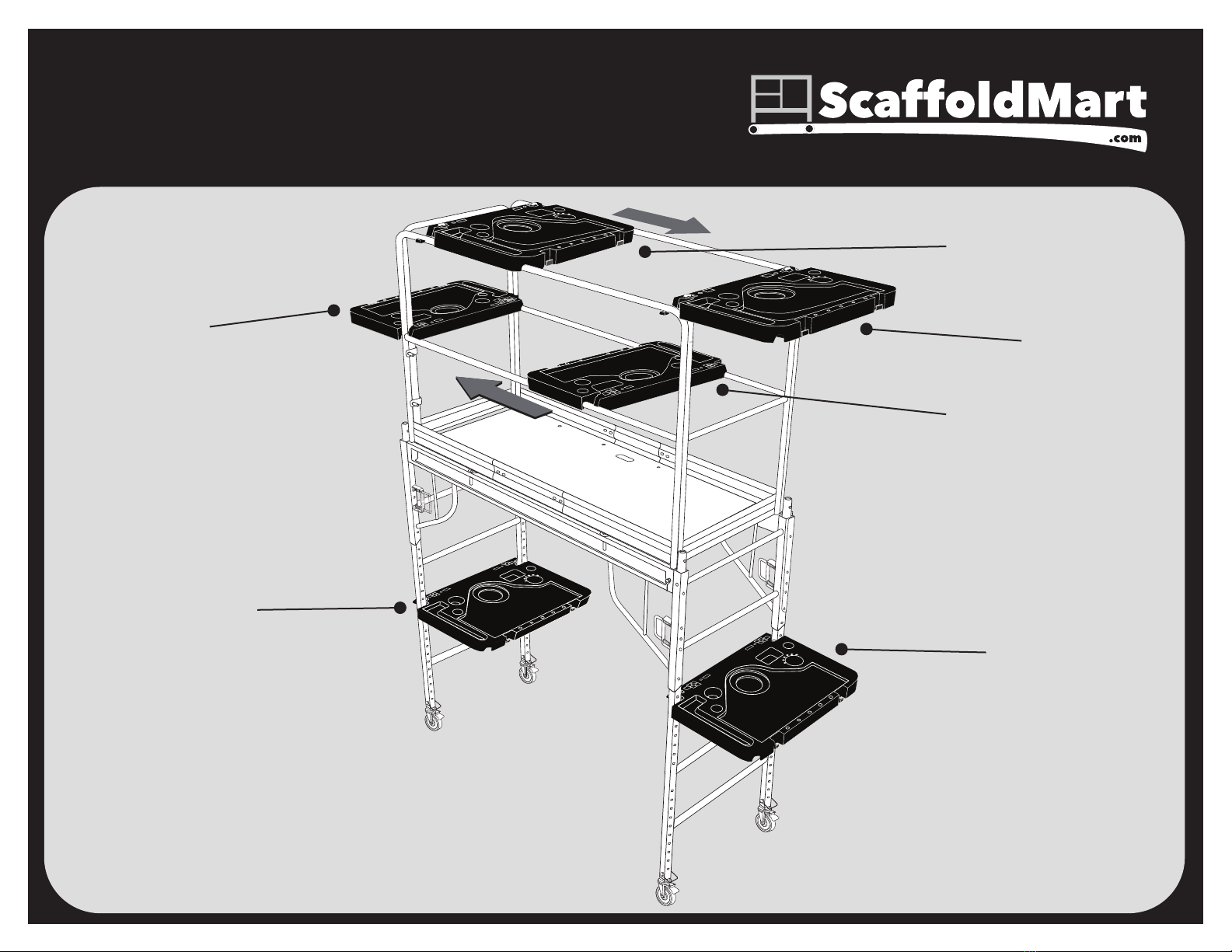 ScaffoldMart
.com