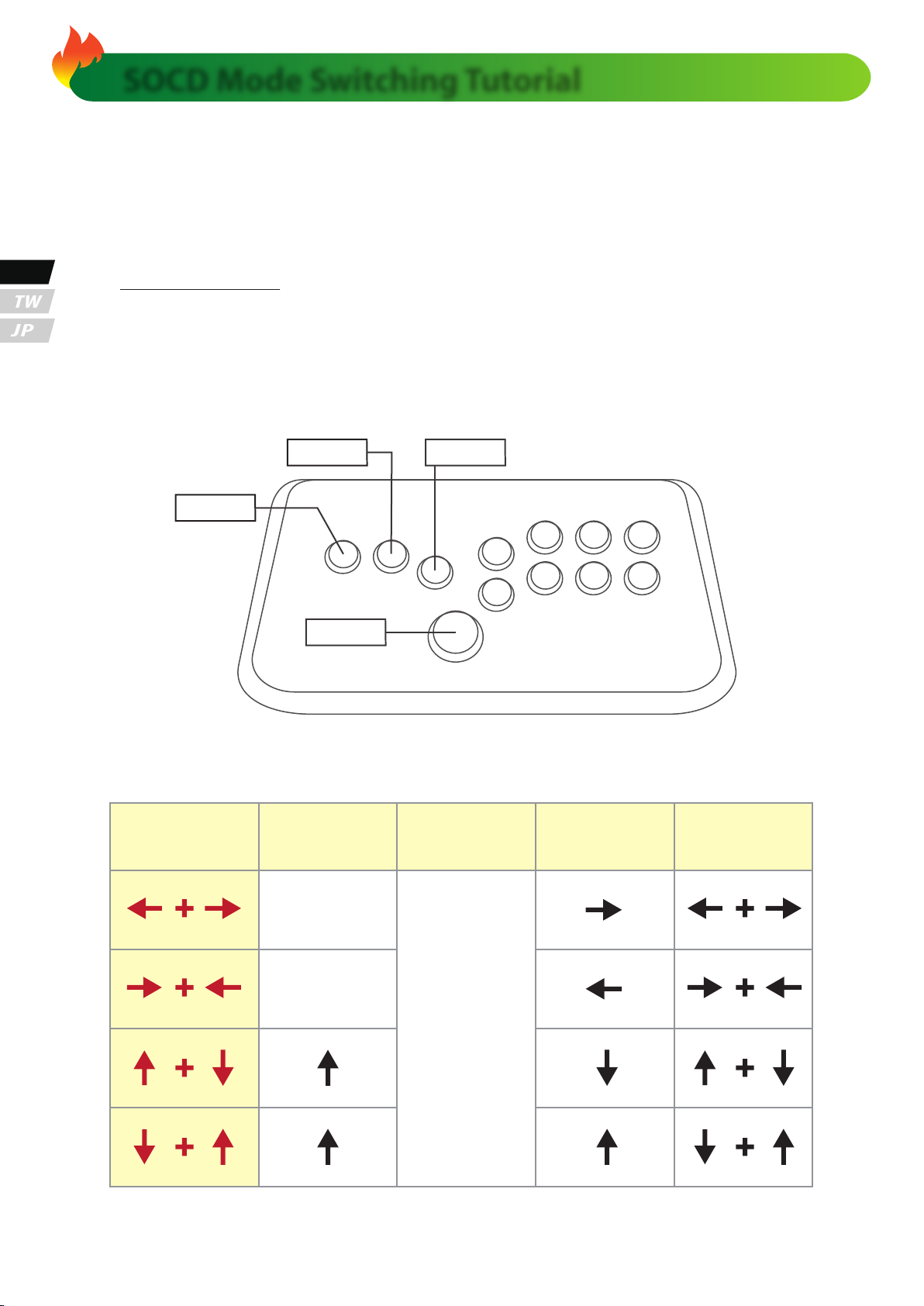 SOCD Mode Switching Tutorial

TW
JP

| | | | | |
|---|---|---|---|---|
| ← + → | | | → | ← + → |
| → + ← | | | ← | → + ← |
| ↑ + ↓ | ↑ | | ↓ | ↑ + ↓ |
| ↓ + ↑ | ↑ | | ↑ | ↓ + ↑ |