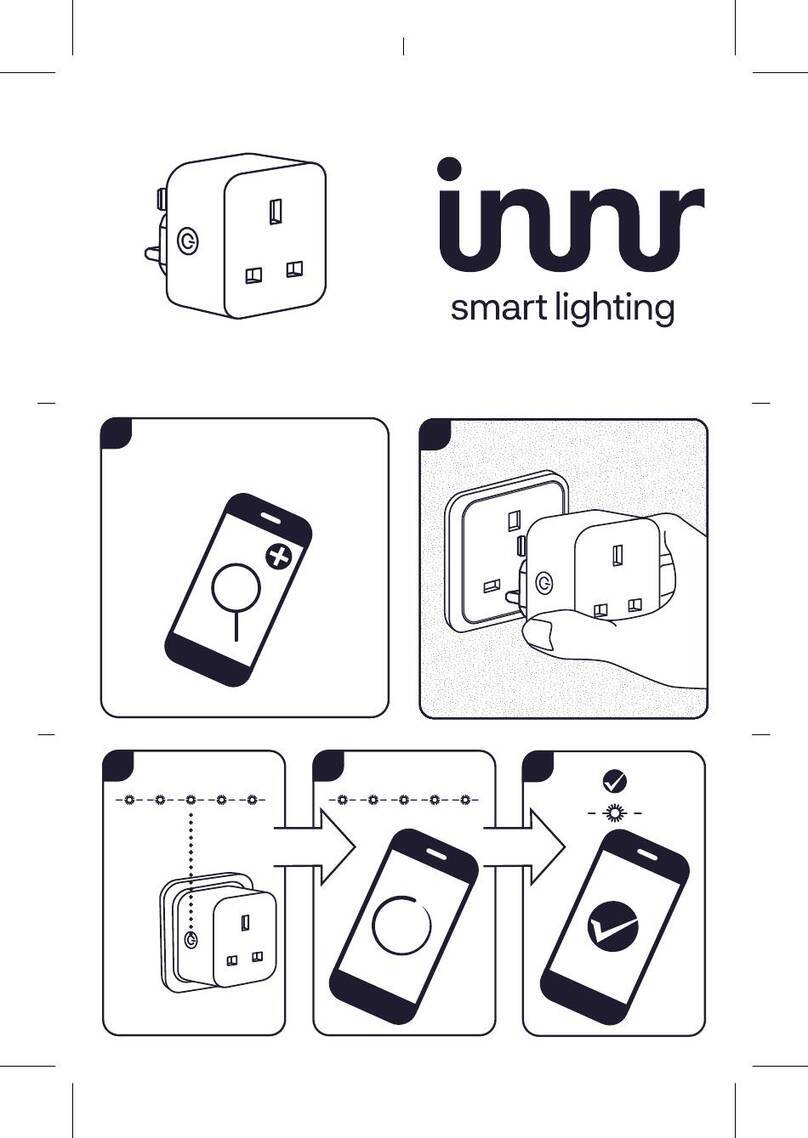 innr
smart lighting