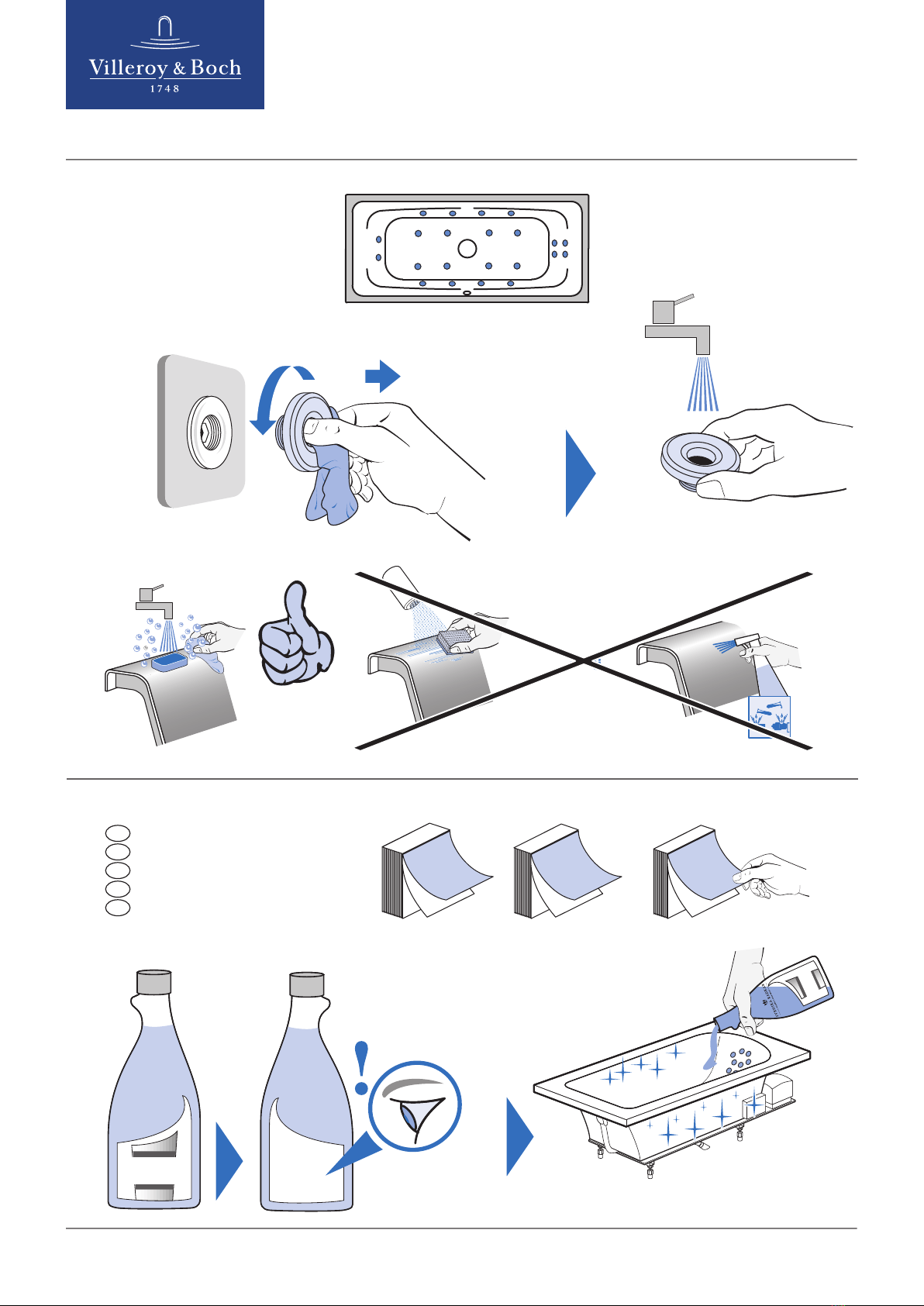 Villeroy & Boch
1748