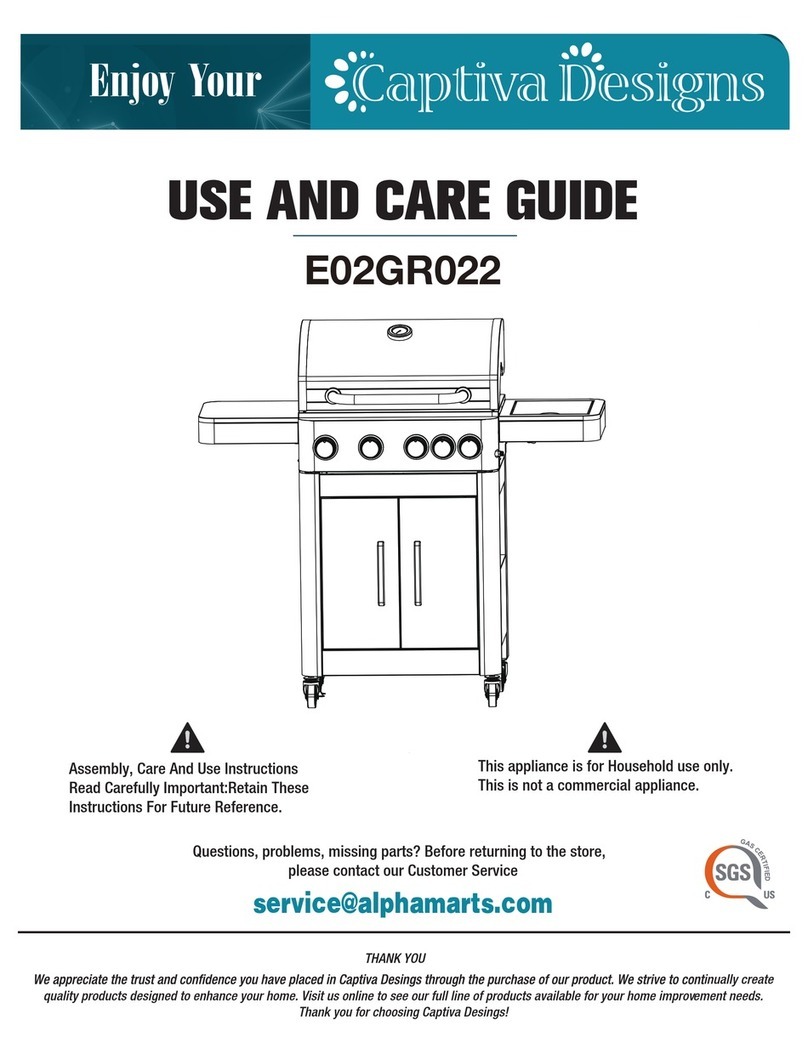 Enjoy Your Captiva Designs

USE AND CARE GUIDE

E02GR022

Assembly, Care And Use Instructions
Read Carefully Important:Retain These Instructions For Future Reference.

This appliance is for Household use only.
This is not a commercial appliance.

Questions, problems, missing parts? Before returning to the store, please contact our Customer Service

service@alphamarts.com

GAS CERTIFIED
SGS
C US

THANK YOU

We appreciate the trust and confidence you have placed in Captiva Desings through the purchase of our product. We strive to continually create quality products designed to enhance your home. Visit us online to see our full line of products available for your home improvement needs. Thank you for choosing Captiva Desings!