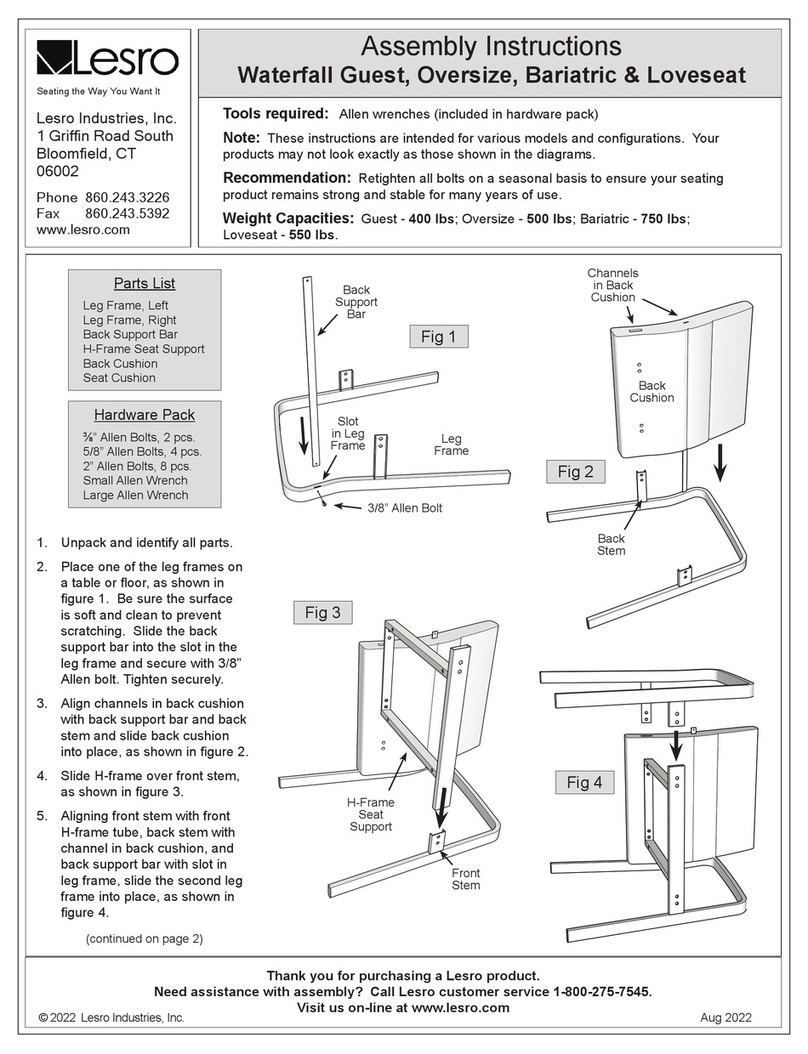 Lesro
Seating the Way You Want It

Lesro Industries, Inc.
1 Griffin Road South
Bloomfield, CT
06002

Phone 860.243.3226
Fax 860.243.5392
www.lesro.com

Assembly Instructions
Waterfall Guest, Oversize, Bariatric & Loveseat

Tools required: Allen wrenches (included in hardware pack)

Note: These instructions are intended for various models and configurations. Your products may not look exactly as those shown in the diagrams.

Recommendation: Retighten all bolts on a seasonal basis to ensure your seating product remains strong and stable for many years of use.

Weight Capacities: Guest - 400 lbs; Oversize - 500 lbs; Bariatric - 750 lbs; Loveseat - 550 lbs.

Parts List
Leg Frame, Left
Leg Frame, Right
Back Support Bar
H-Frame Seat Support
Back Cushion
Seat Cushion

Hardware Pack
⅜" Allen Bolts, 2 pcs.
5/8" Allen Bolts, 4 pcs.
2" Allen Bolts, 8 pcs.
Small Allen Wrench
Large Allen Wrench

1. Unpack and identify all parts.
2. Place one of the leg frames on a table or floor, as shown in figure 1. Be sure the surface is soft and clean to prevent scratching. Slide the back support bar into the slot in the leg frame and secure with 3/8" Allen bolt. Tighten securely.
3. Align channels in back cushion with back support bar and back stem and slide back cushion into place, as shown in figure 2.
4. Slide H-frame over front stem, as shown in figure 3.
5. Aligning front stem with front H-frame tube, back stem with channel in back cushion, and back support bar with slot in leg frame, slide the second leg frame into place, as shown in figure 4.

(continued on page 2)

Back Support Bar
Fig 1
Slot in Leg Frame
Leg Frame
3/8" Allen Bolt

Channels in Back Cushion
Back Cushion
Fig 2
Back Stem

Fig 3
H-Frame Seat Support
Front Stem

Fig 4

Thank you for purchasing a Lesro product.
Need assistance with assembly? Call Lesro customer service 1-800-275-7545.
Visit us on-line at www.lesro.com

© 2022 Lesro Industries, Inc.
Aug 2022