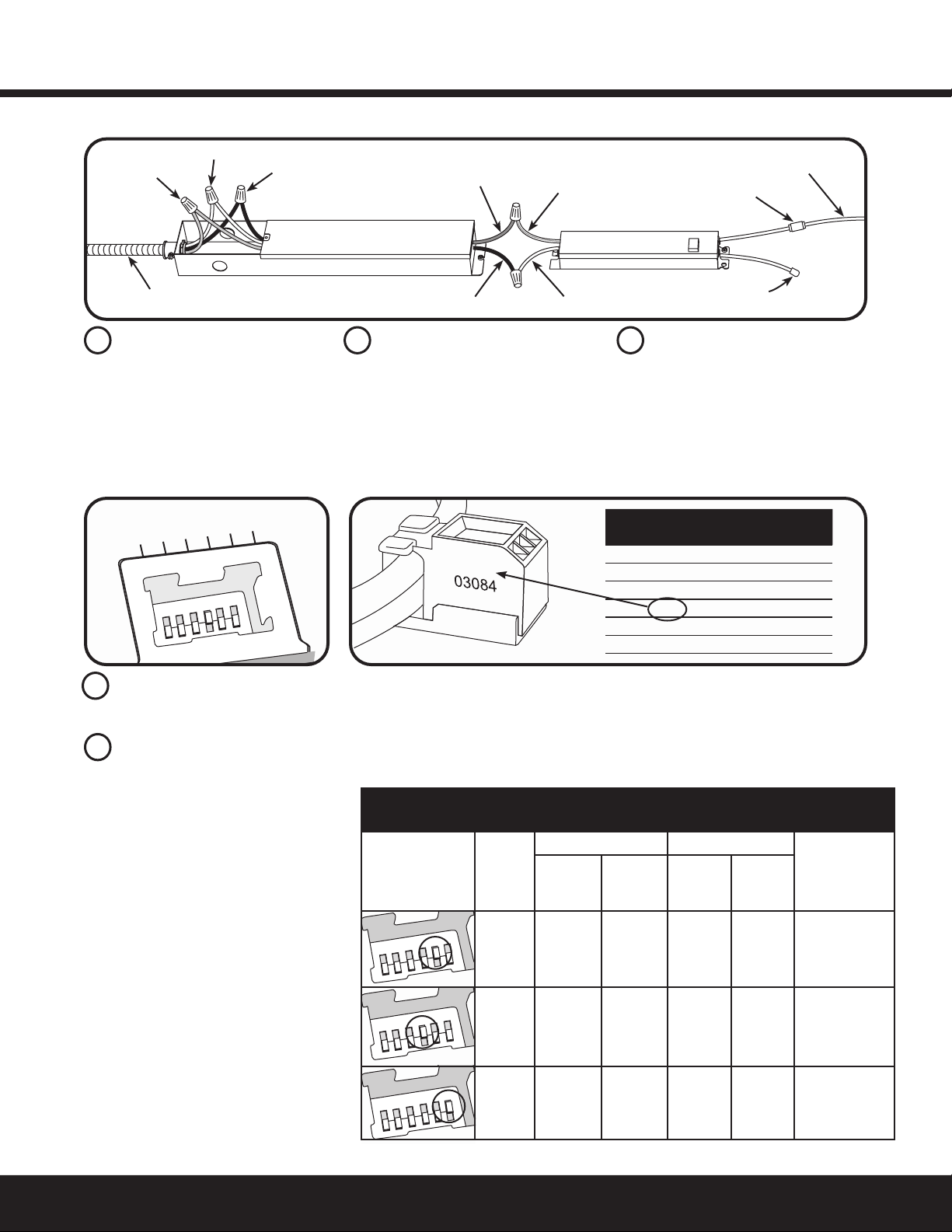 03084