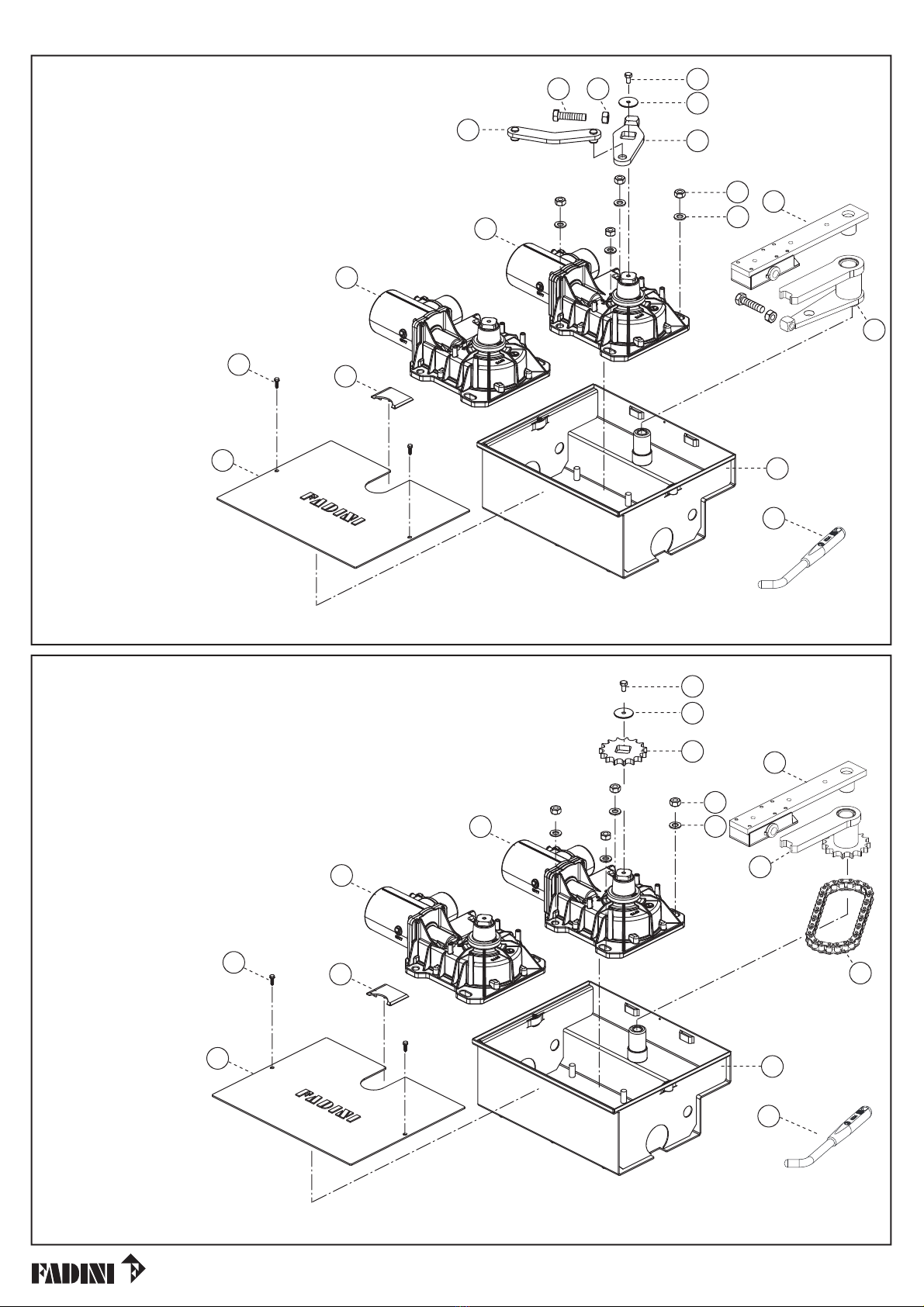 FADINI

FADINI

FADINI