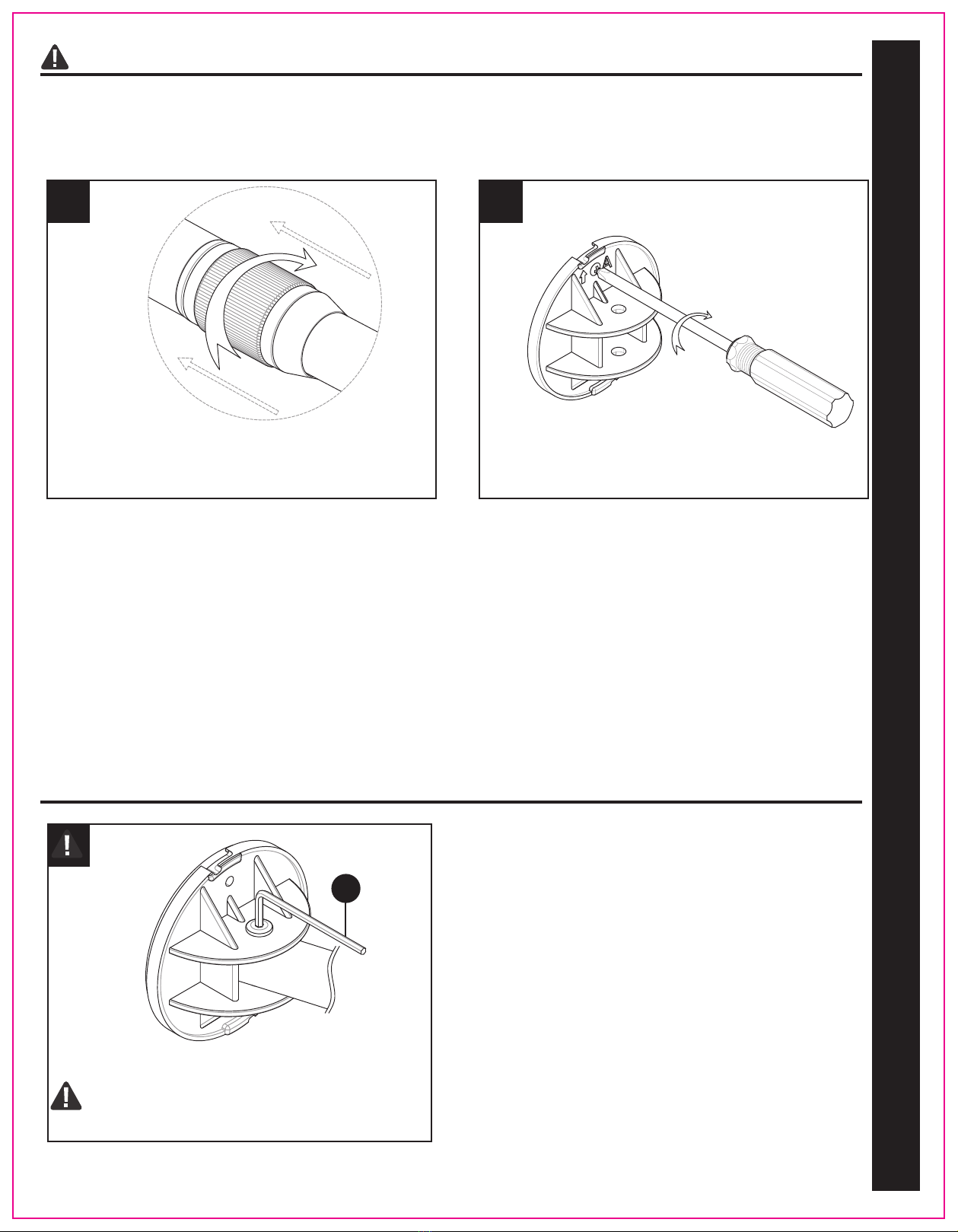 A