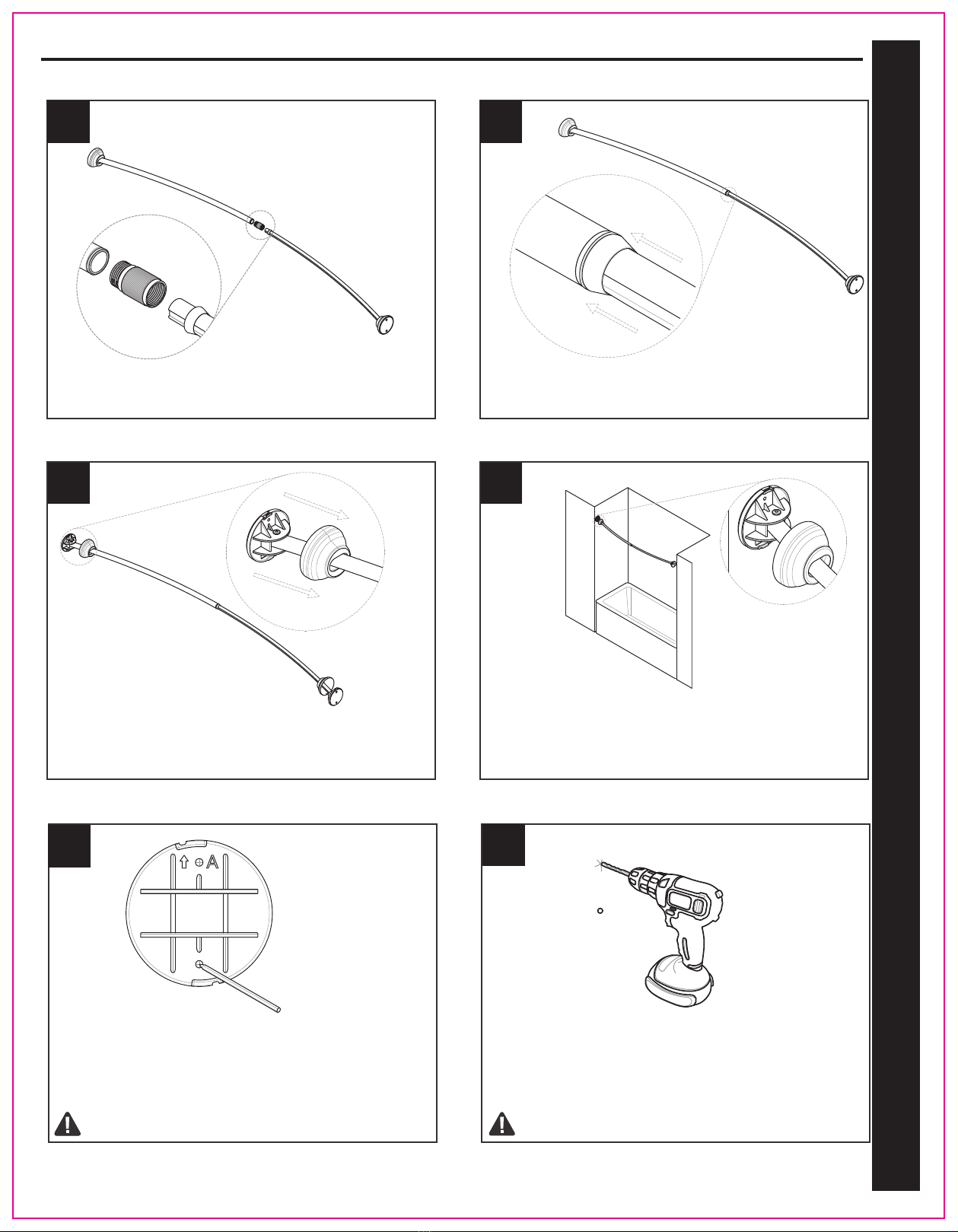 A