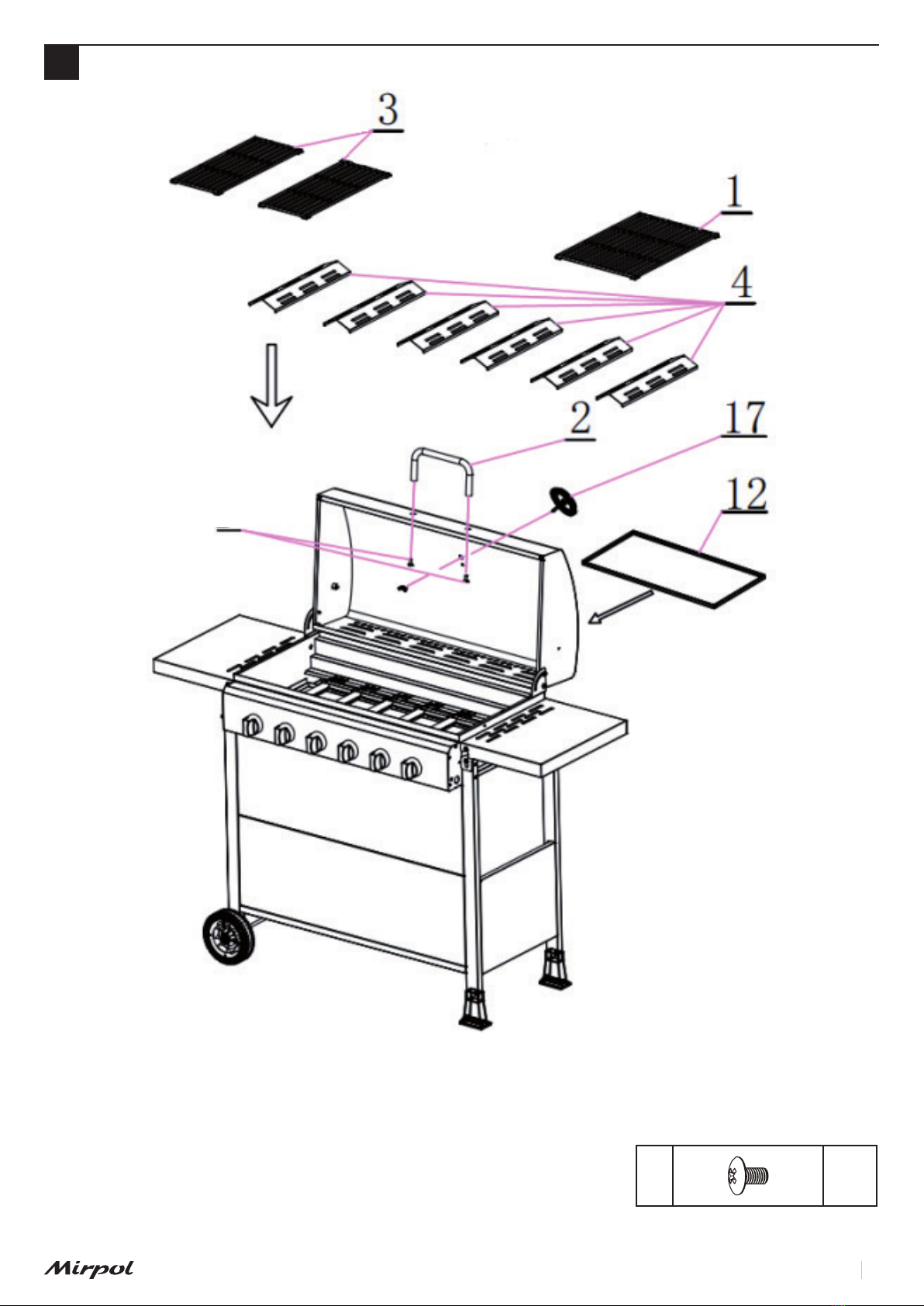 3

1

4

2

17

12

Mirpol