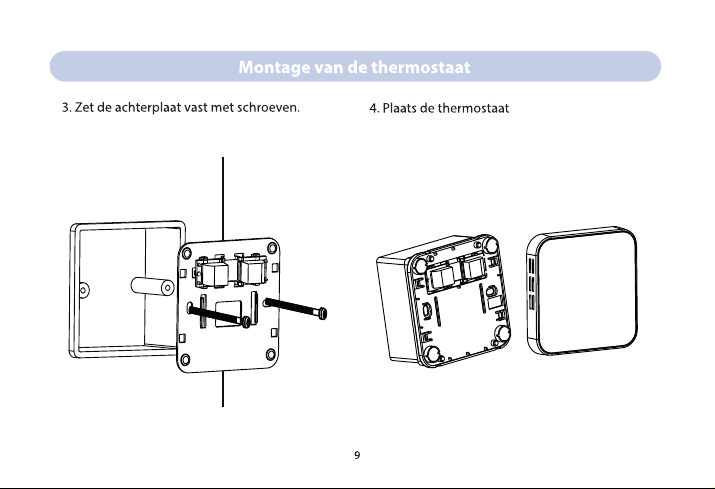 Montage van de thermostaat

3. Zet de achterplaat vast met schroeven.

4. Plaats de thermostaat

9