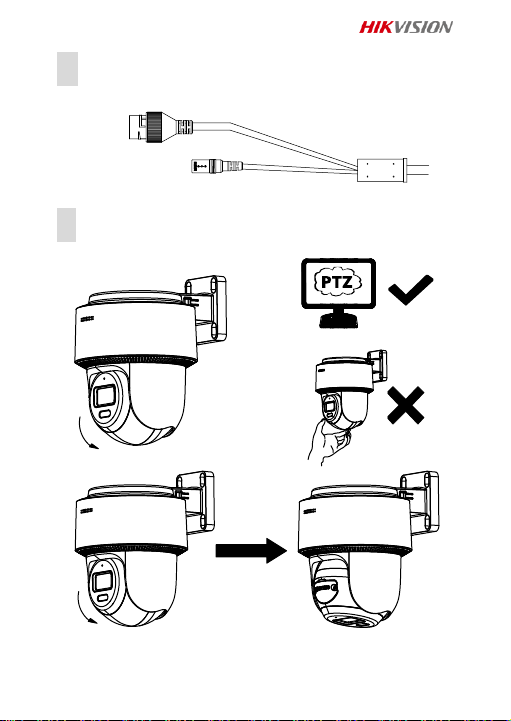 HIKVISION

PTZ