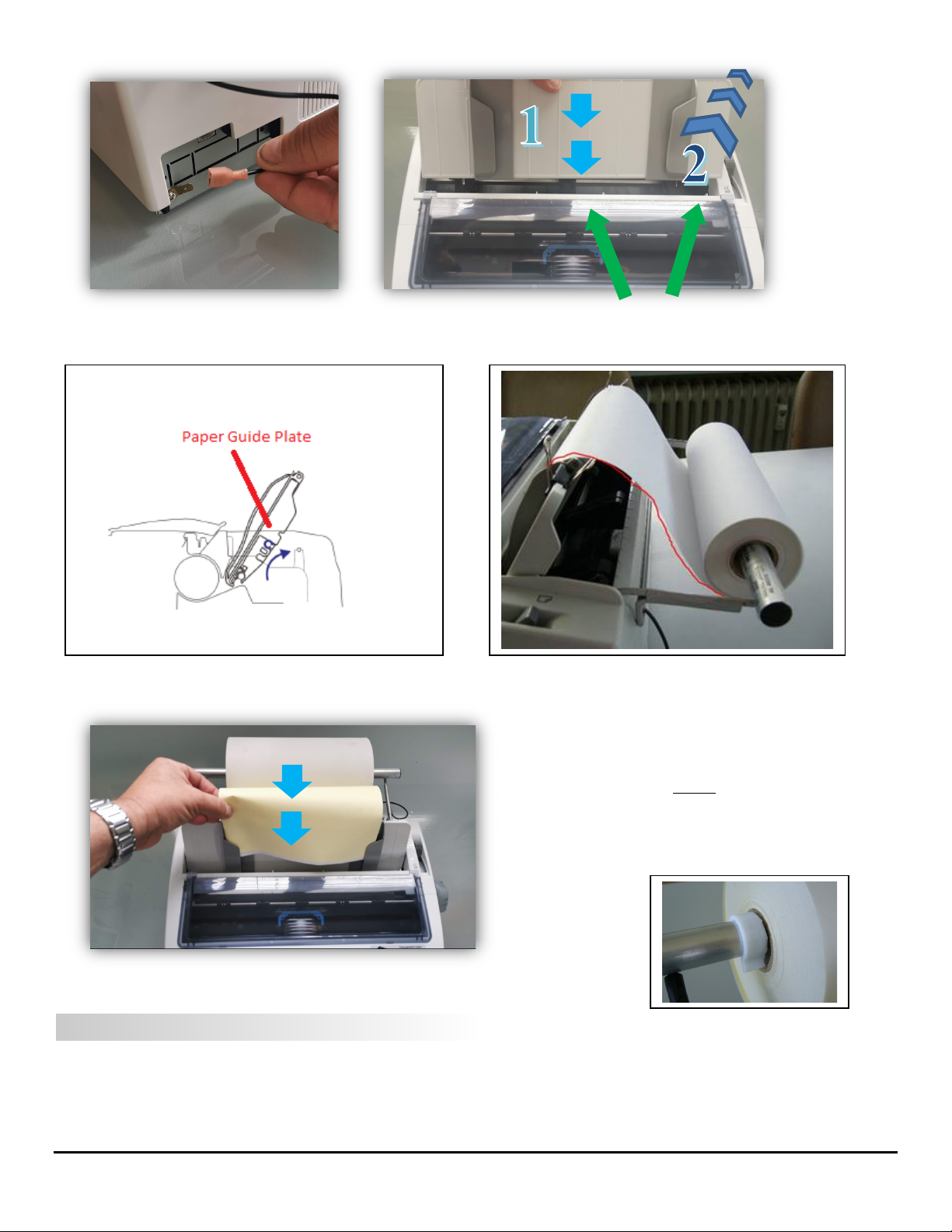 1

2

Paper Guide Plate