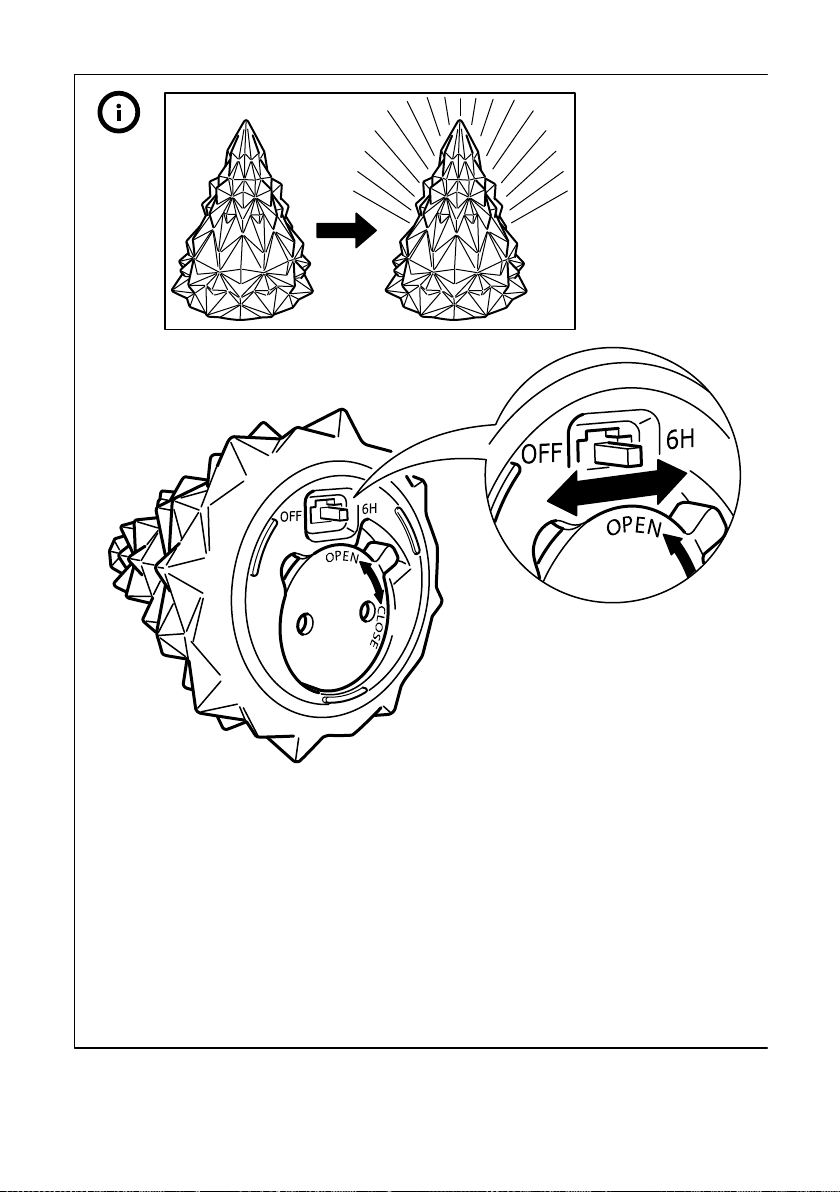 OFF
6H
OPEN
CLOSE
OFF
6H
OPEN