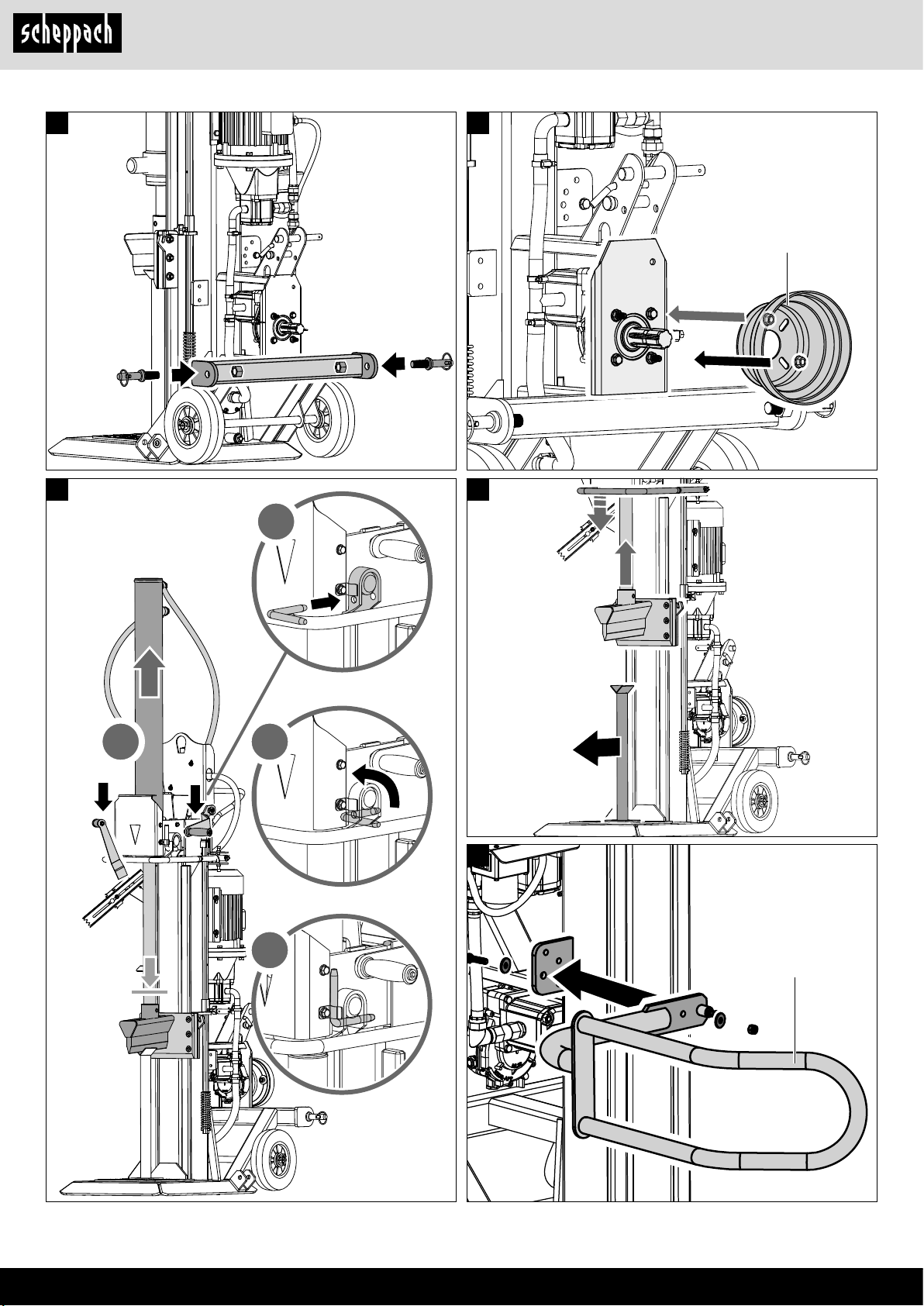 scheppach