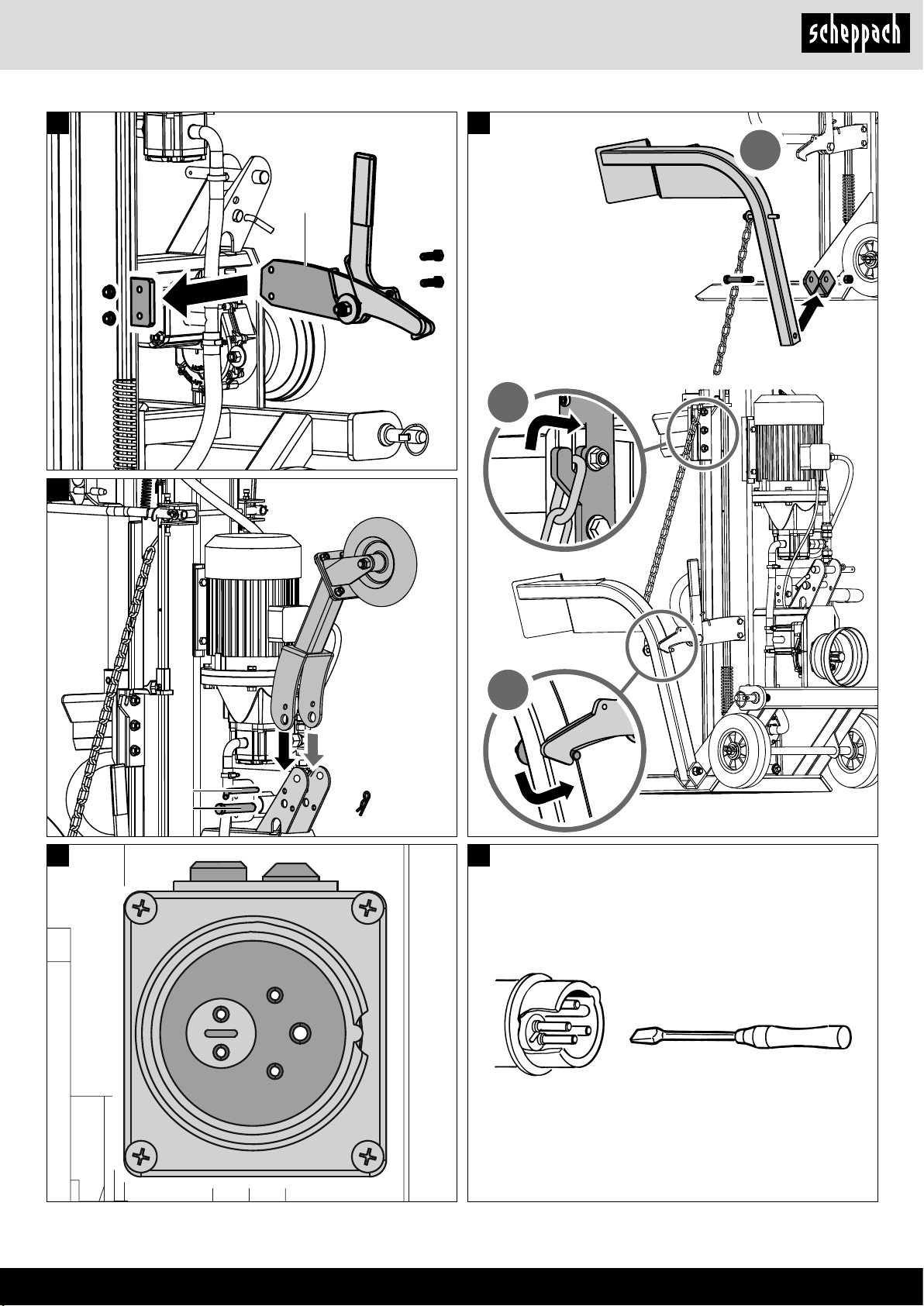 scheppach