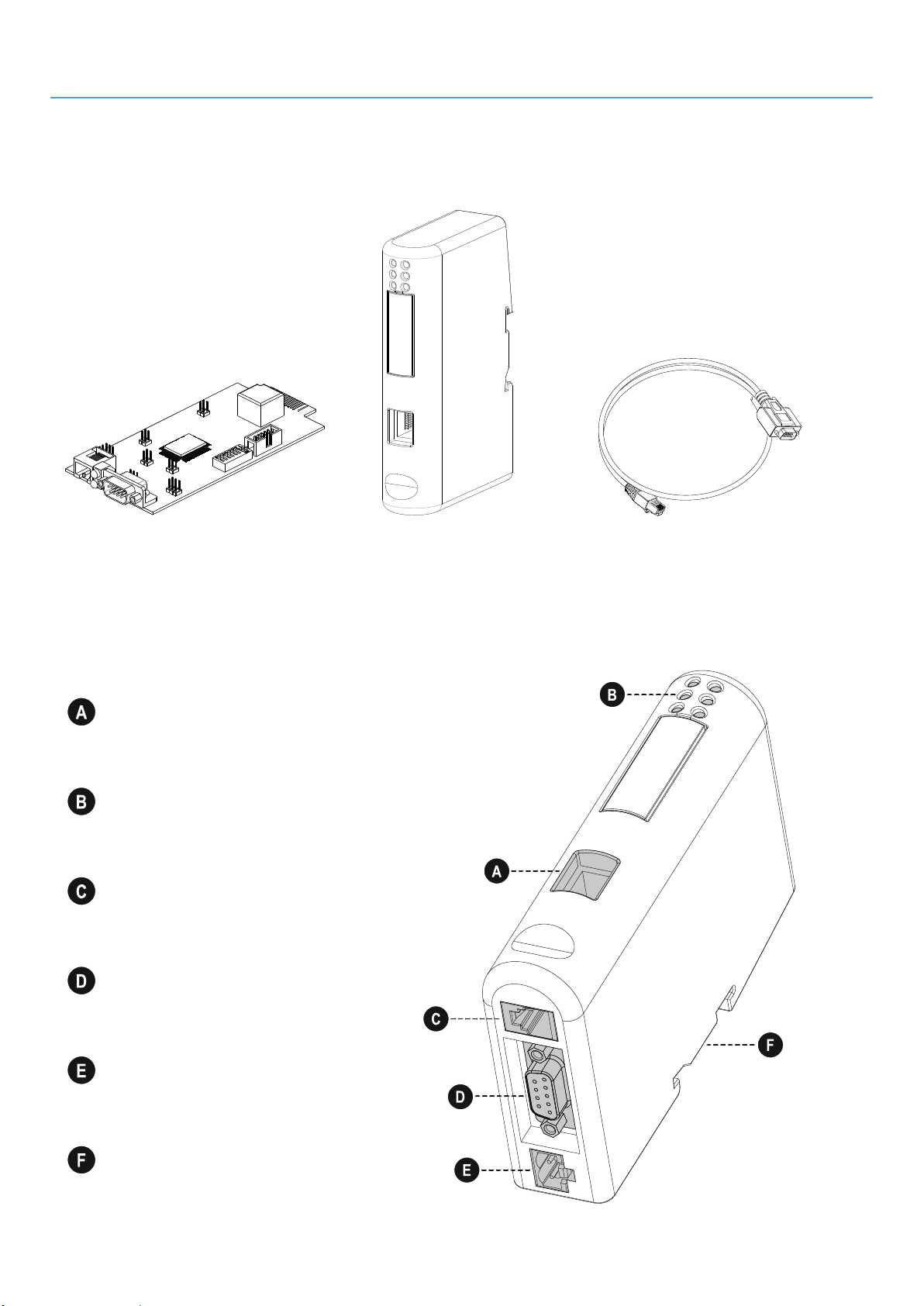 A

B

C

D

E

F

B

A

C

F

D

E