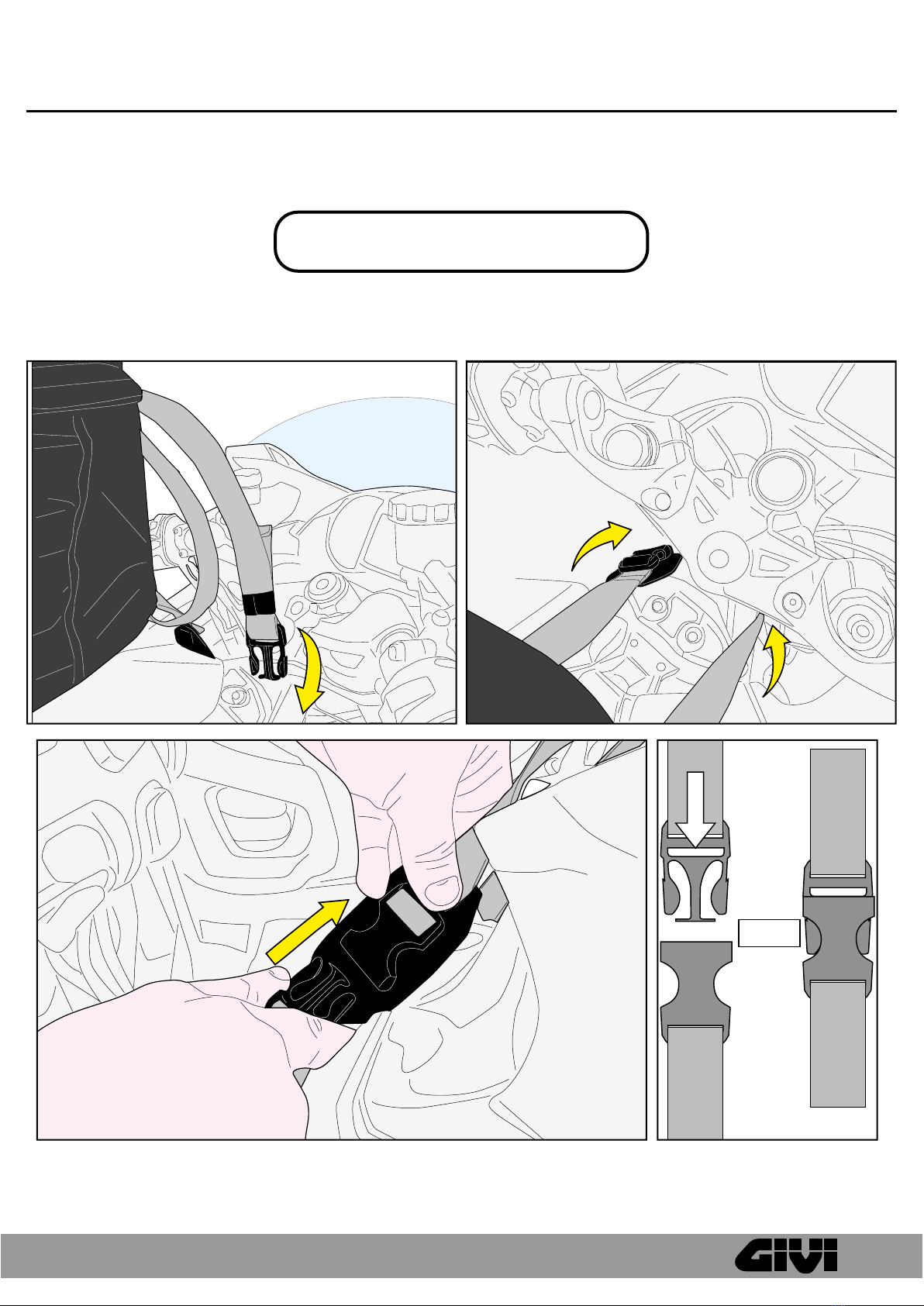 GIVI