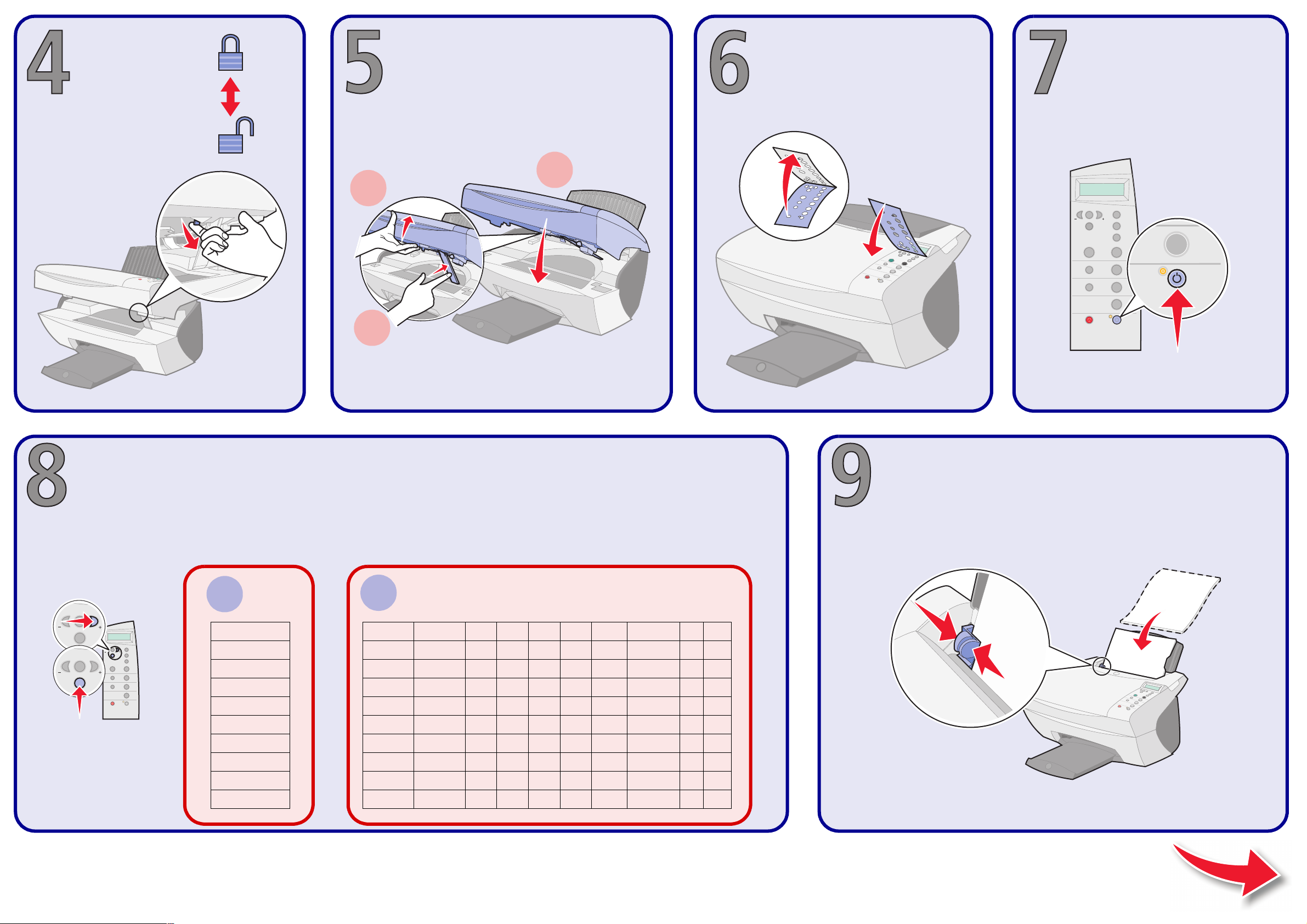 4

5

6

7

8

9