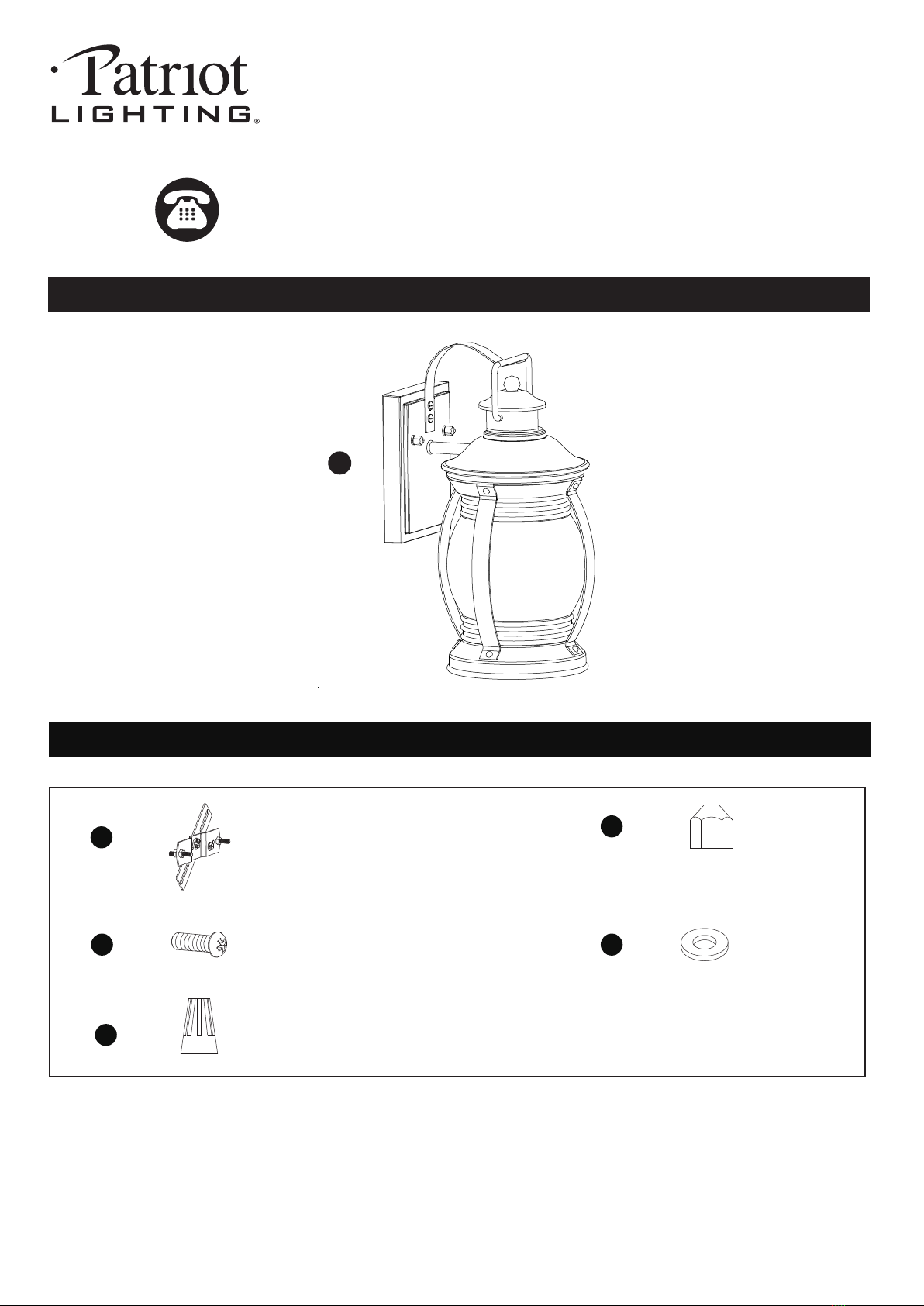 Patriot
LIGHTING®