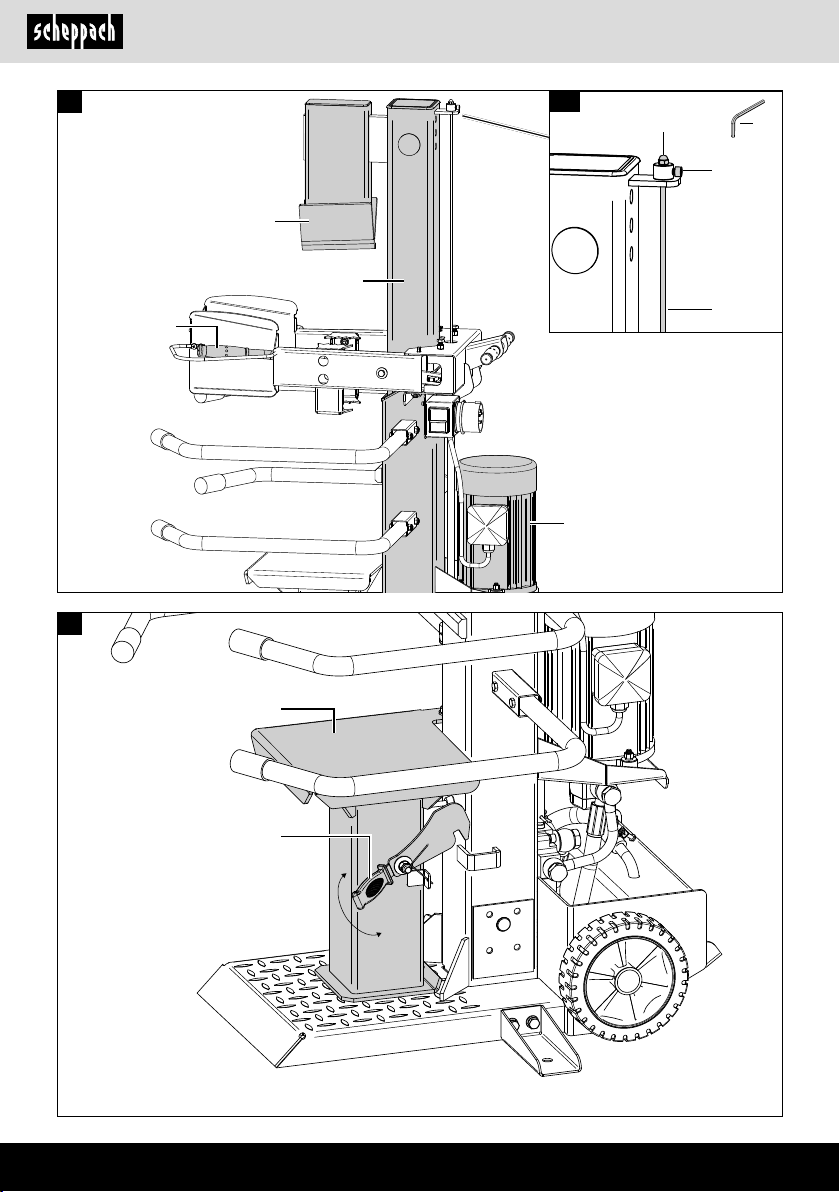 scheppach