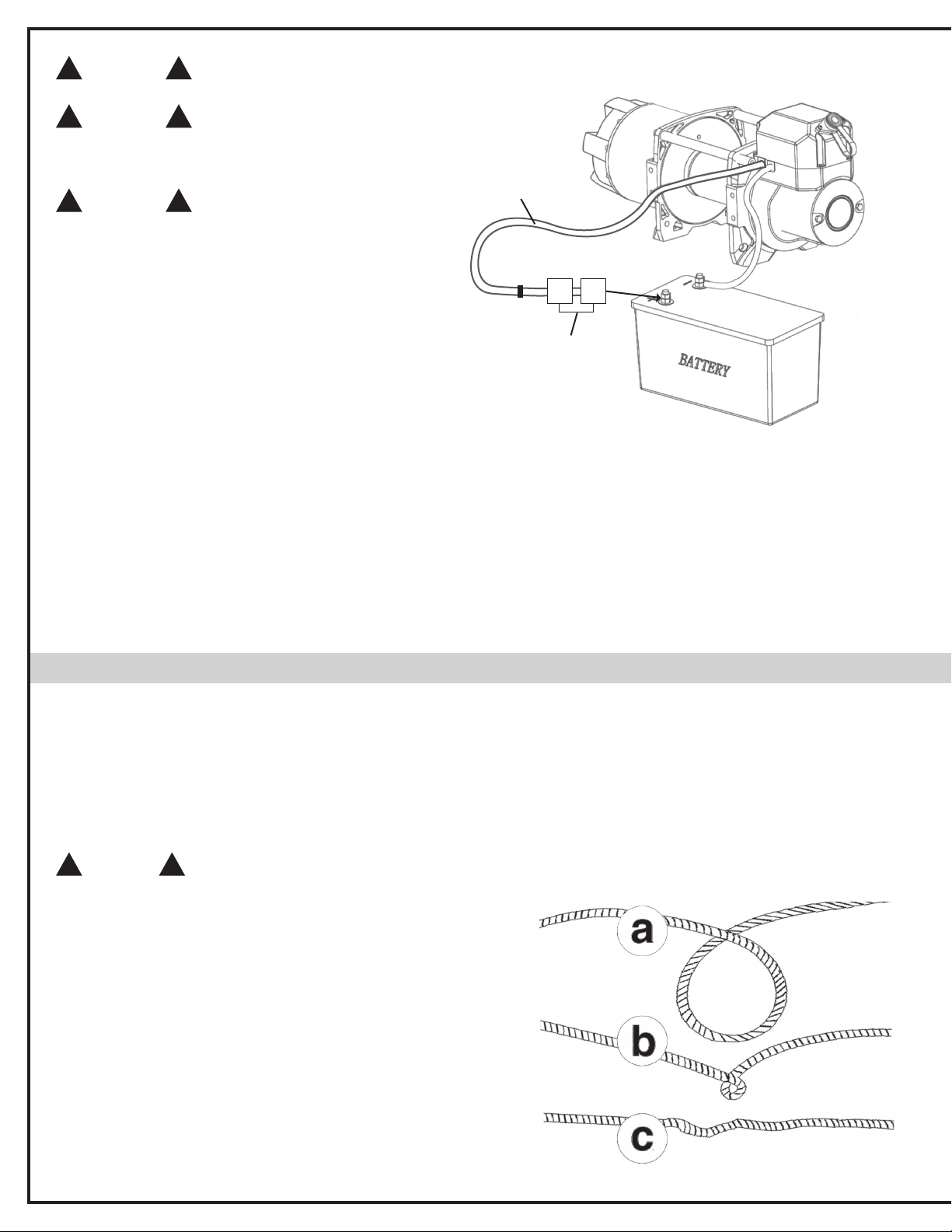 BATTERY

a

b

c