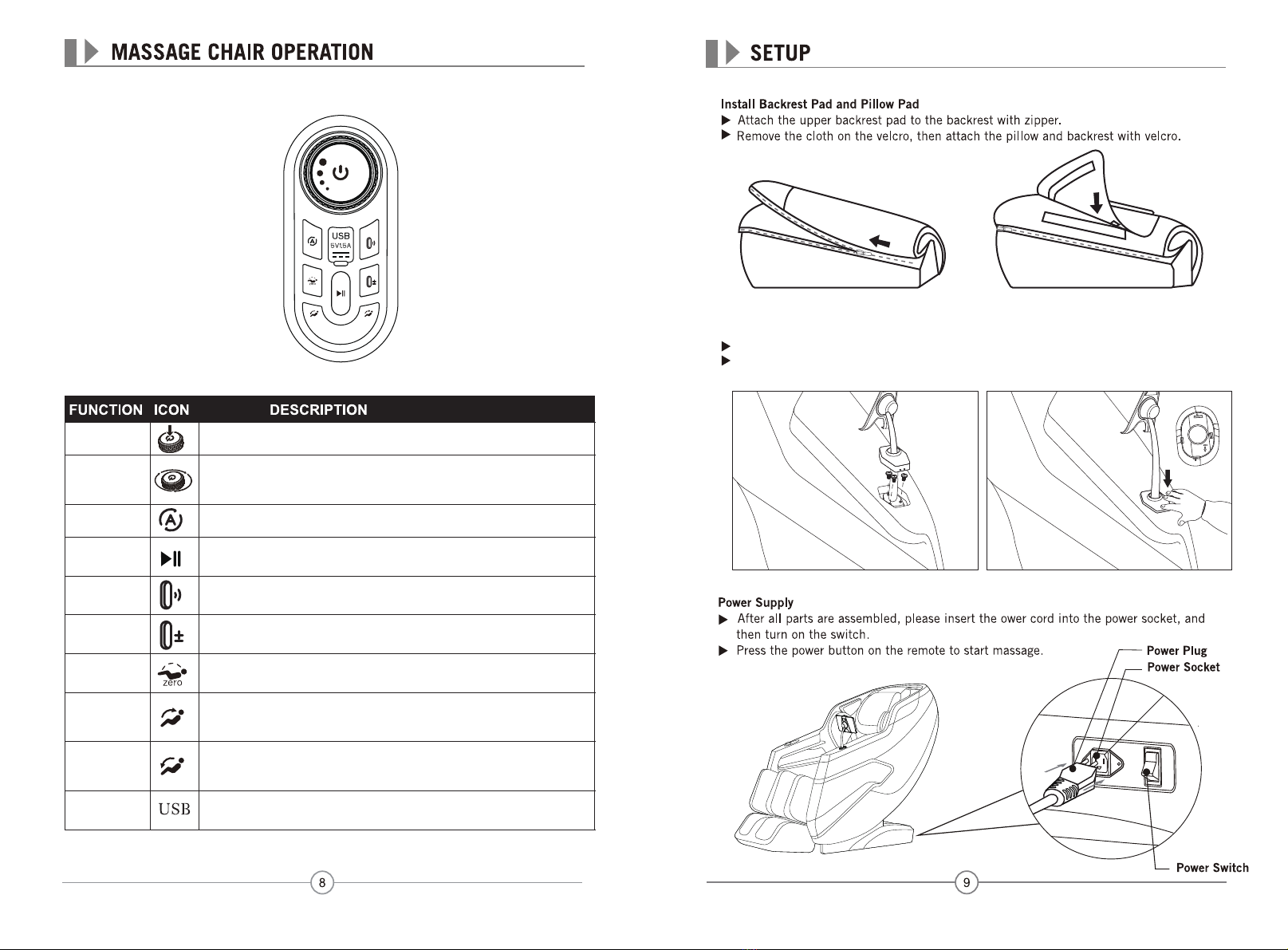 MASSAGE CHAIR OPERATION

USB
5V1.5A

| FUNCTION | ICON | DESCRIPTION |
|---|---|---|
| | | |
| | | |
| | | |
| | | |
| | | |
| | | |
| | zero | |
| | | |
| | | |
| | USB | |

8

SETUP

Install Backrest Pad and Pillow Pad
▶ Attach the upper backrest pad to the backrest with zipper.
▶ Remove the cloth on the velcro, then attach the pillow and backrest with velcro.

▶
▶

Power Supply
▶ After all parts are assembled, please insert the ower cord into the power socket, and then turn on the switch.
▶ Press the power button on the remote to start massage.

Power Plug
Power Socket
Power Switch

9