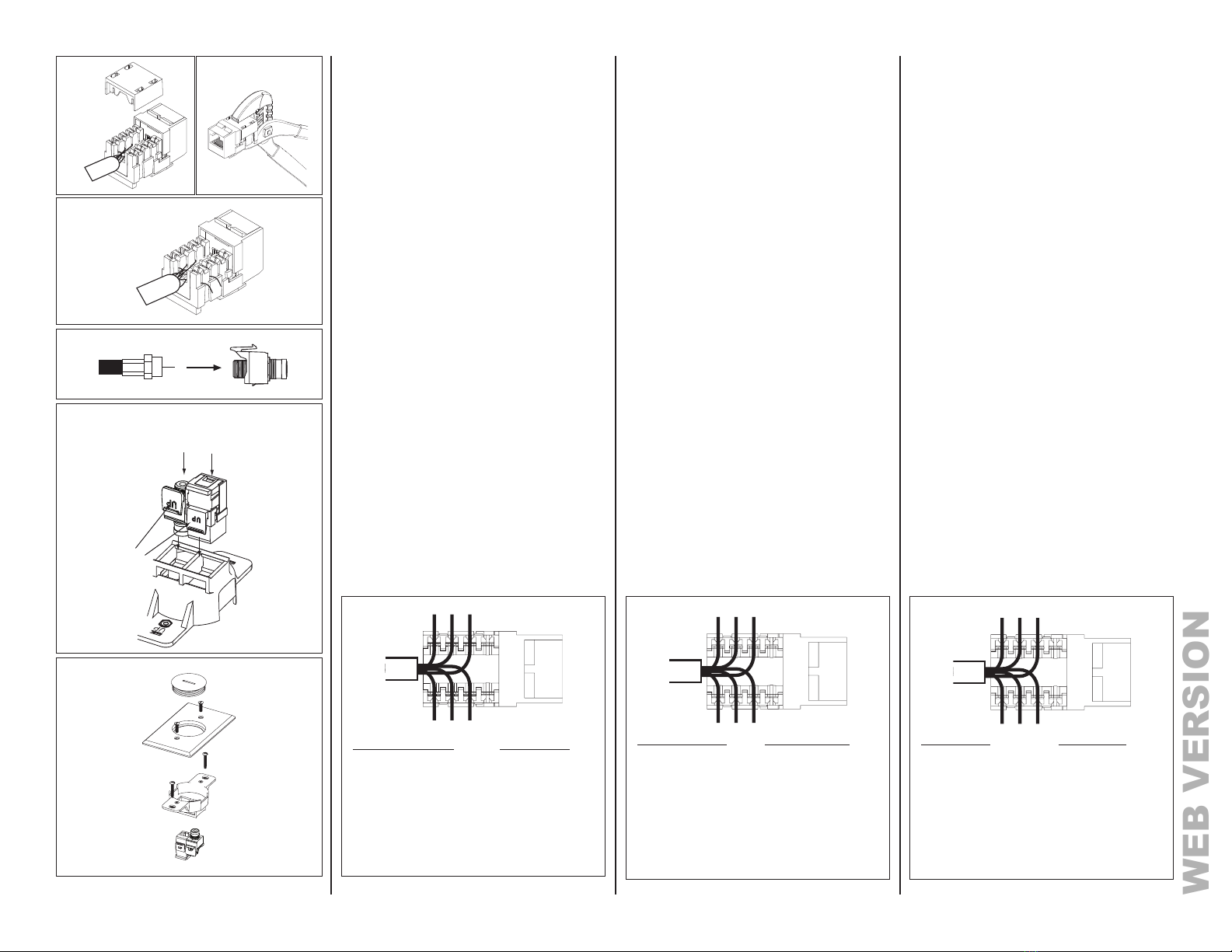 UP

UP

WEB VERSION