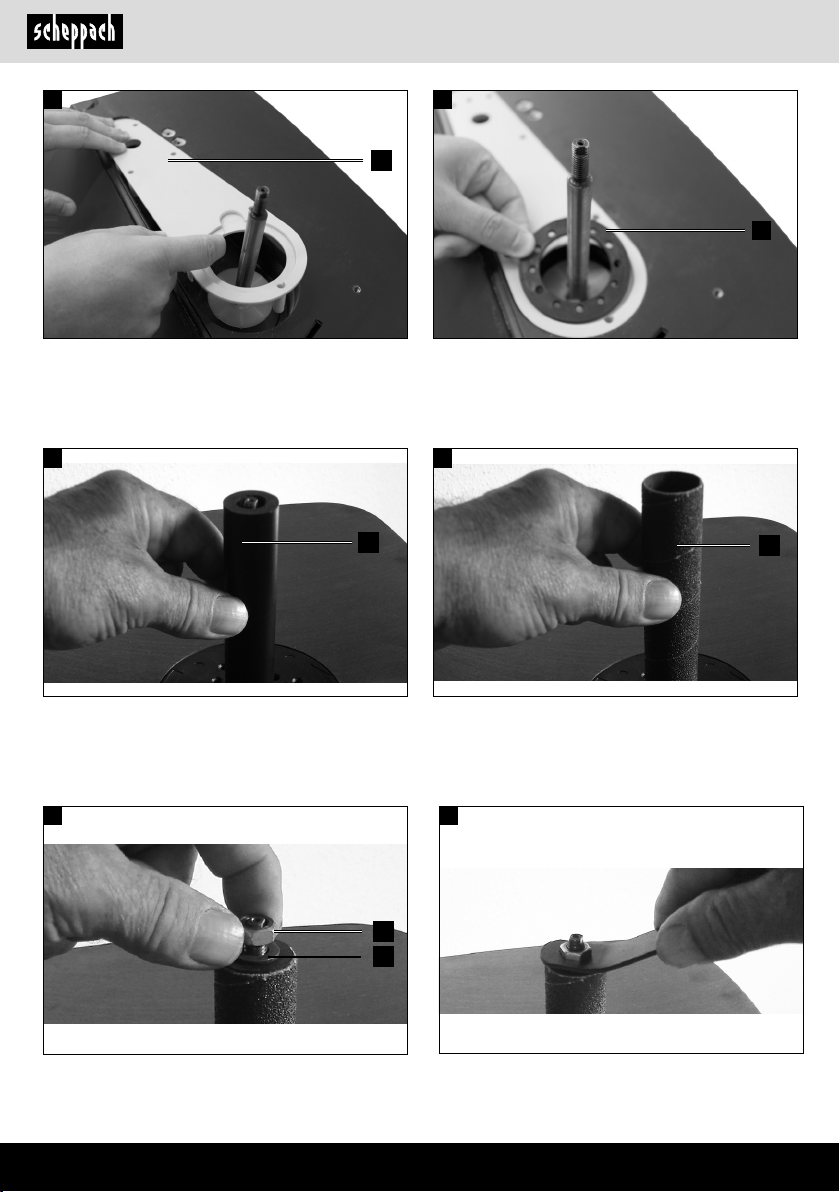 scheppach