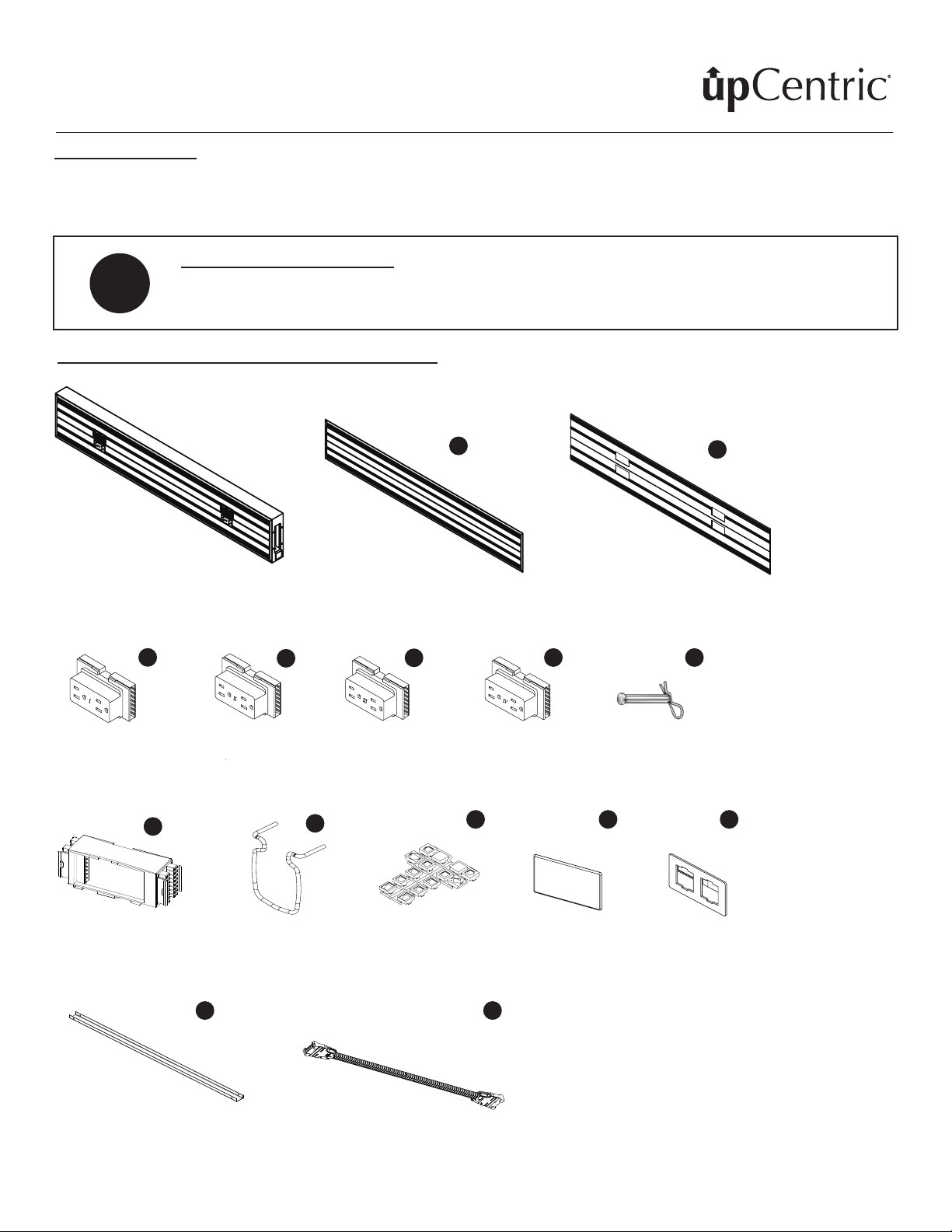 upCentric®