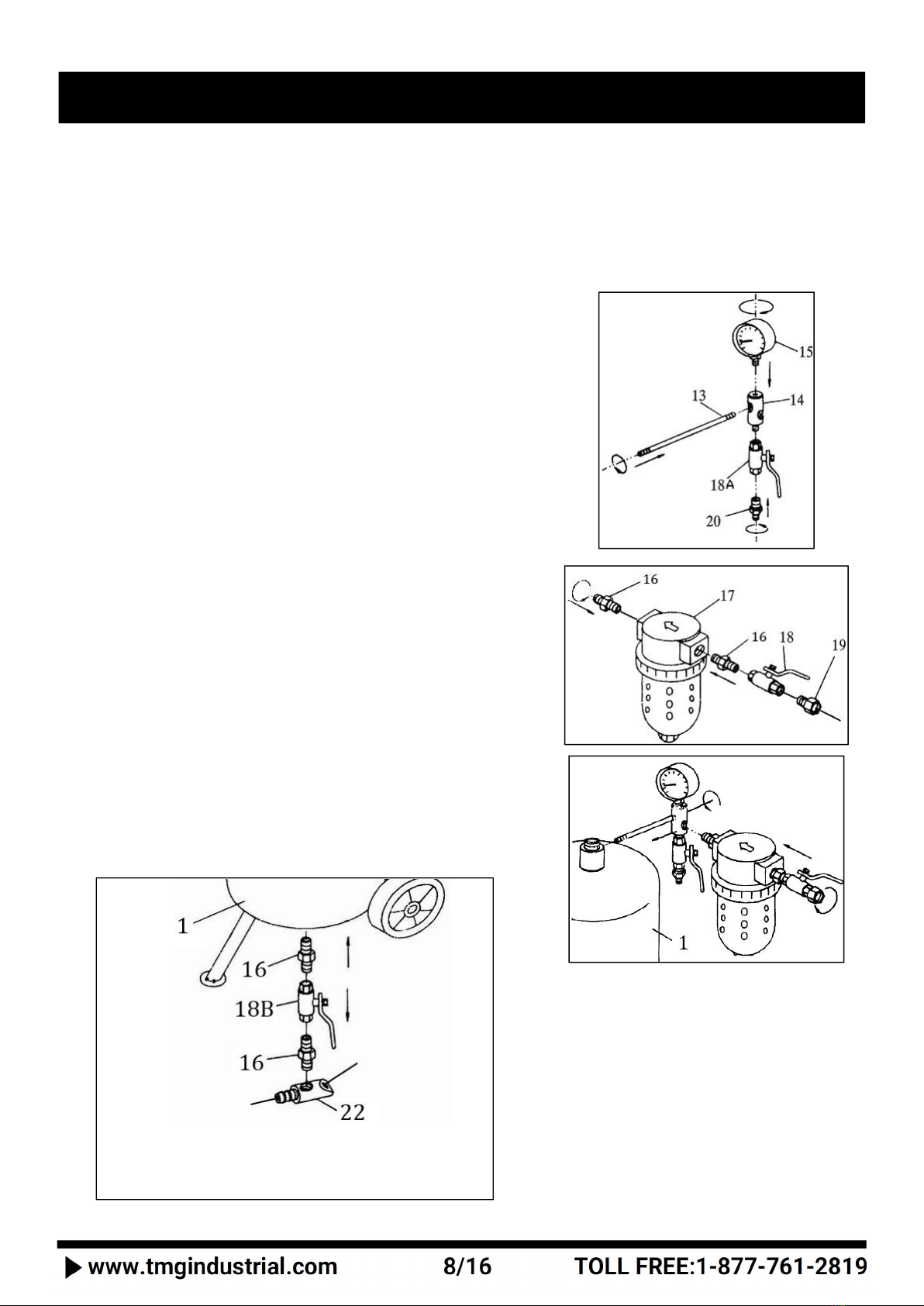 15
13
14
18A
20

16
17
16
18
19

1

1
16
18B
16
22

www.tmgindustrial.com 8/16 TOLL FREE:1-877-761-2819