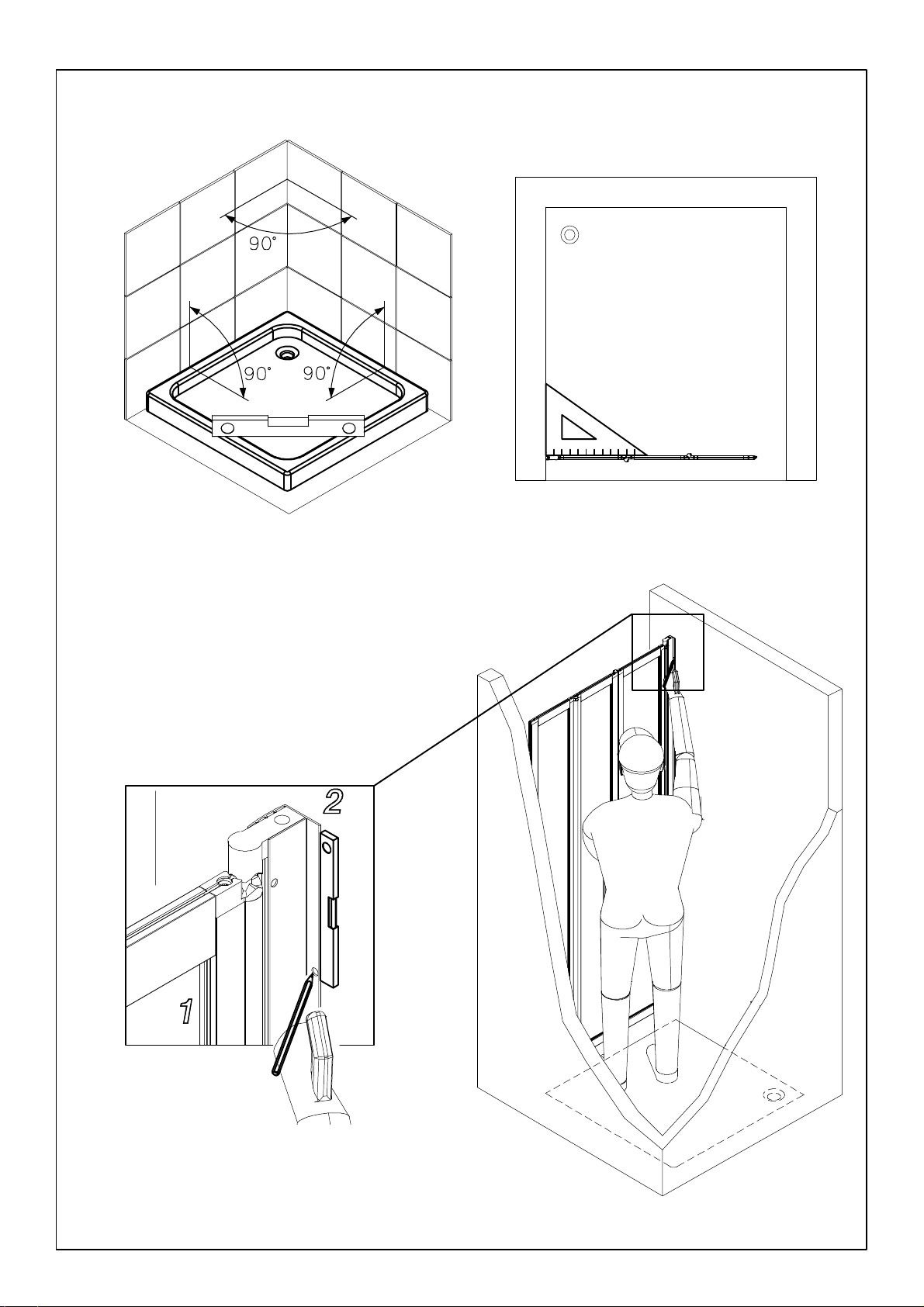 90°
90° 90°
2
1