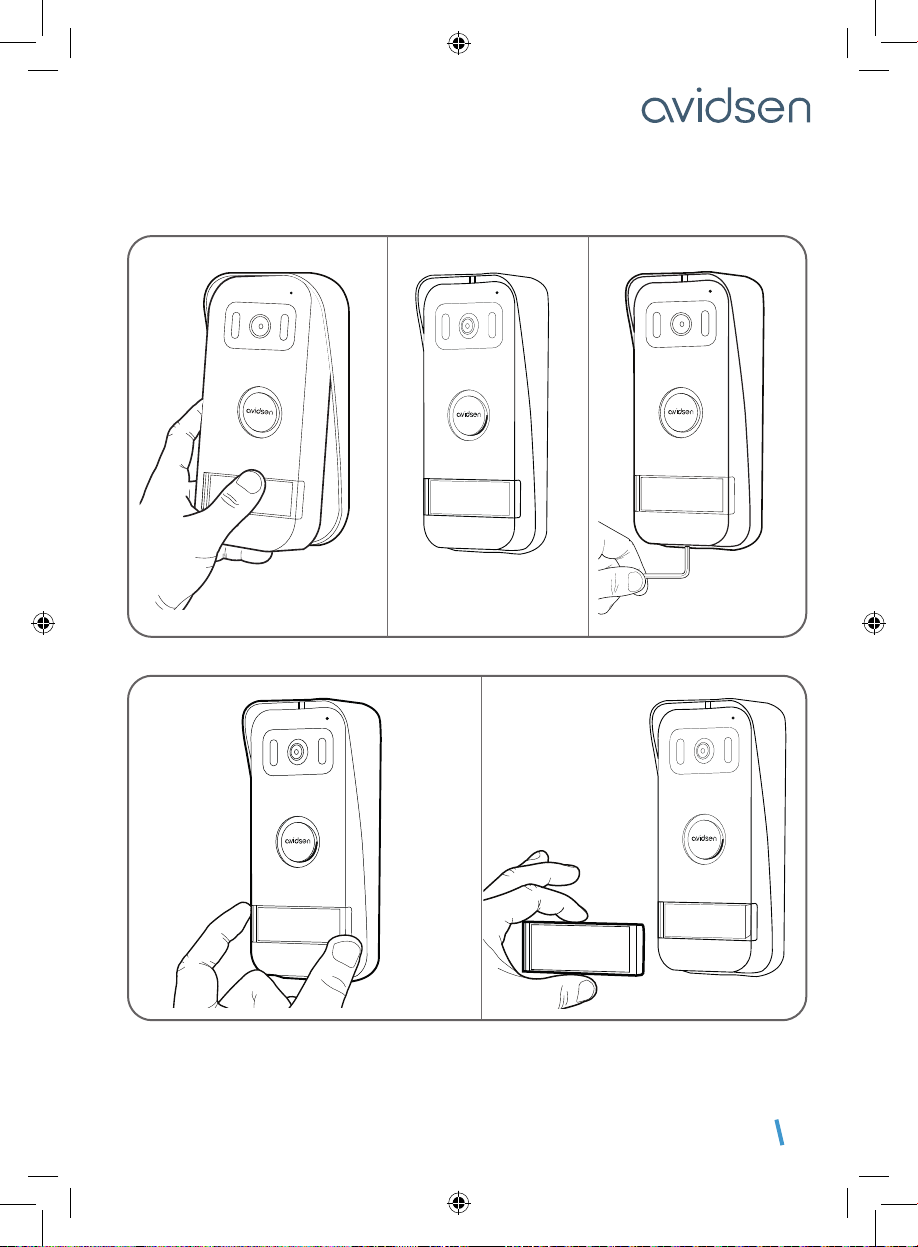 avidsen

avidsen

avidsen

avidsen

avidsen

avidsen