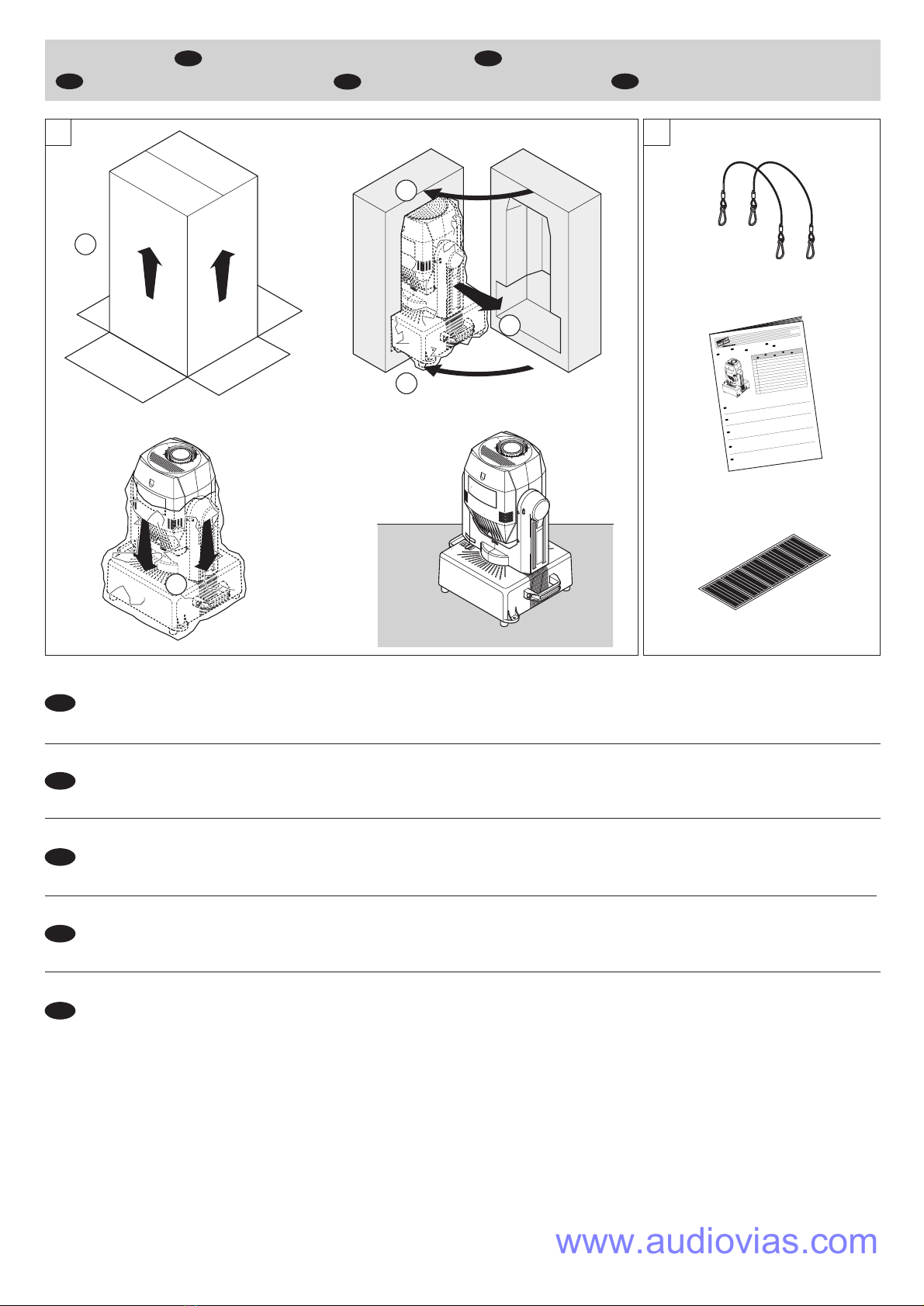 www.audiovias.com