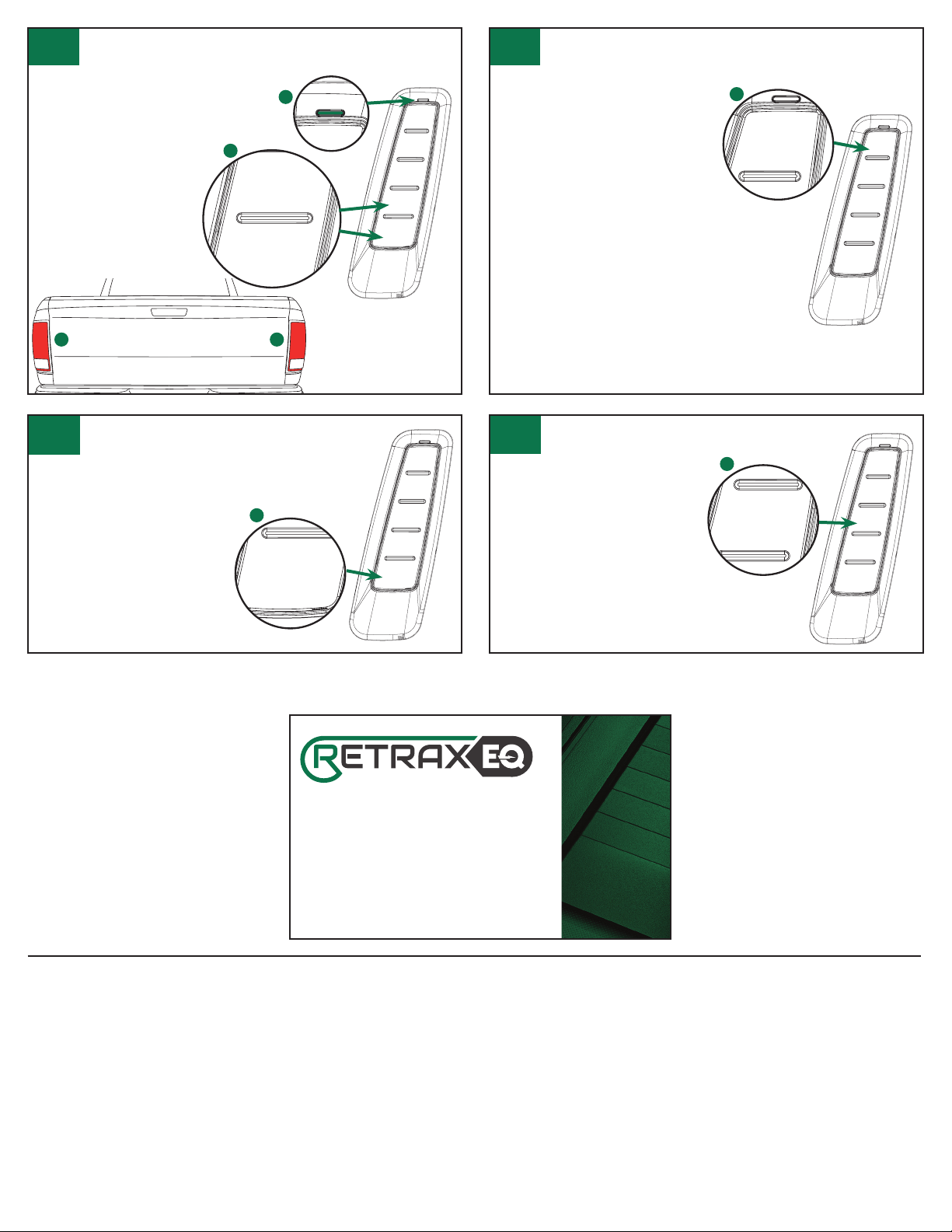 RETRAX EQ