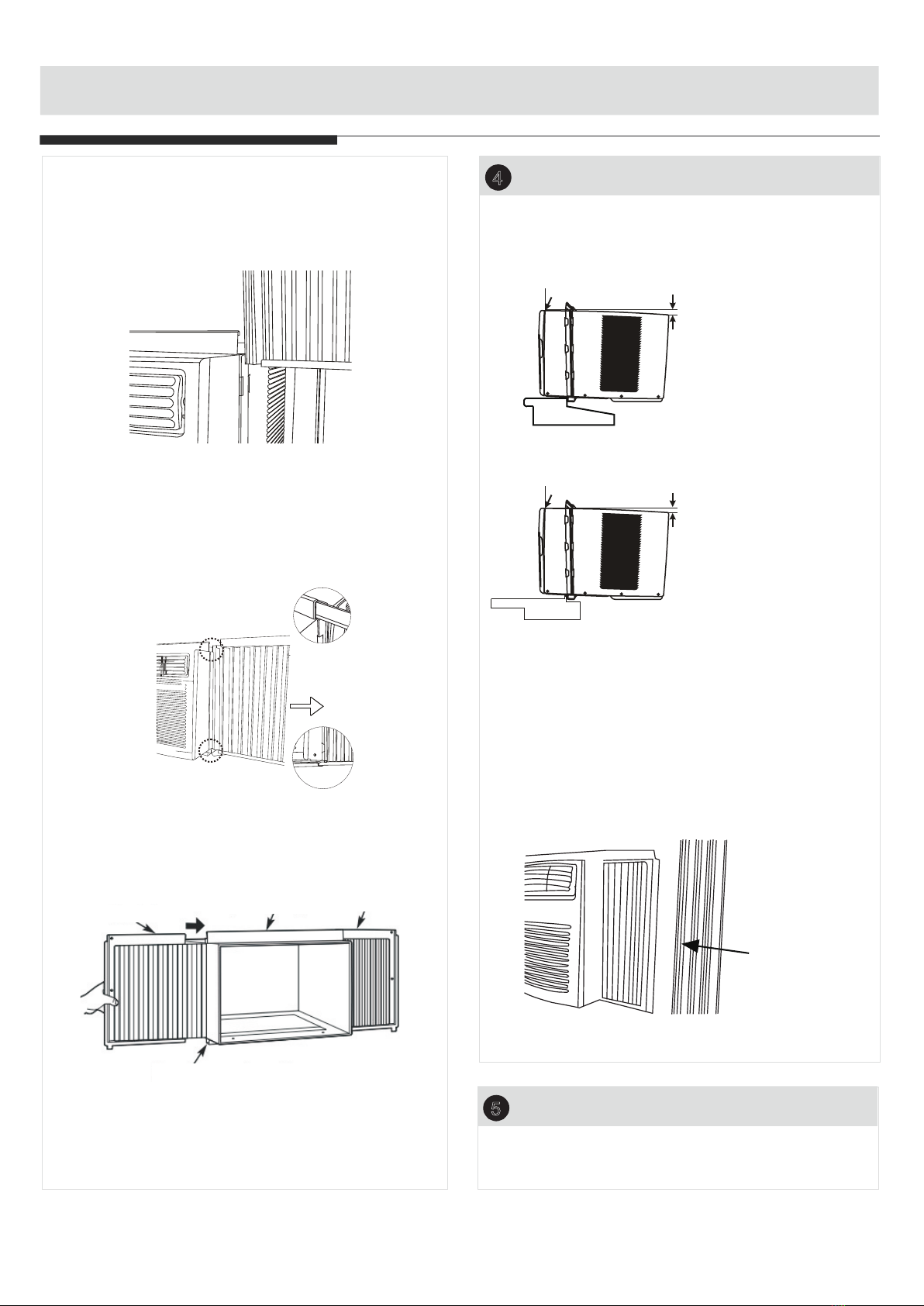 4

5