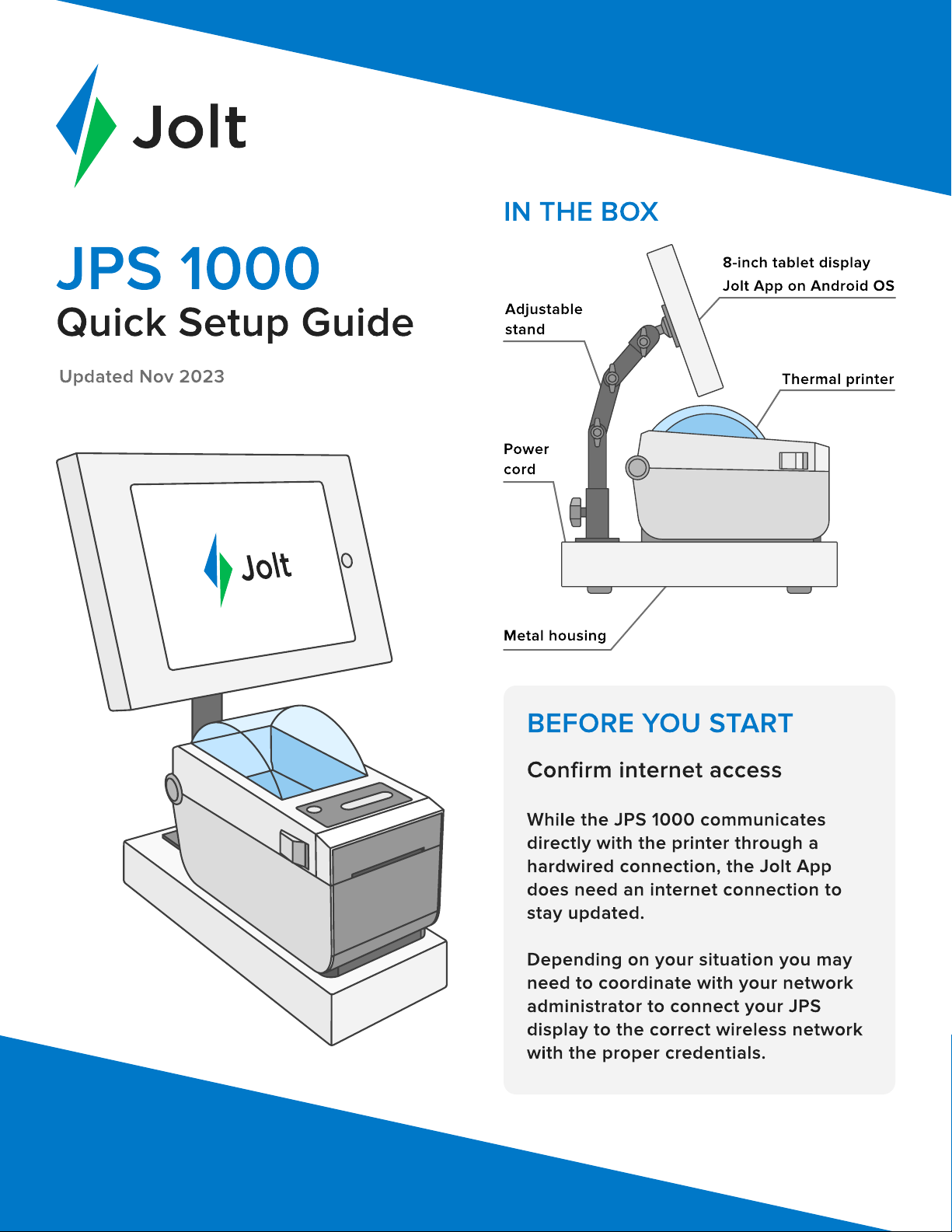 Jolt

JPS 1000
Quick Setup Guide

Updated Nov 2023

Jolt

IN THE BOX

8-inch tablet display
Jolt App on Android OS

Adjustable stand

Thermal printer

Power cord

Metal housing

BEFORE YOU START

Confirm internet access

While the JPS 1000 communicates directly with the printer through a hardwired connection, the Jolt App does need an internet connection to stay updated.

Depending on your situation you may need to coordinate with your network administrator to connect your JPS display to the correct wireless network with the proper credentials.