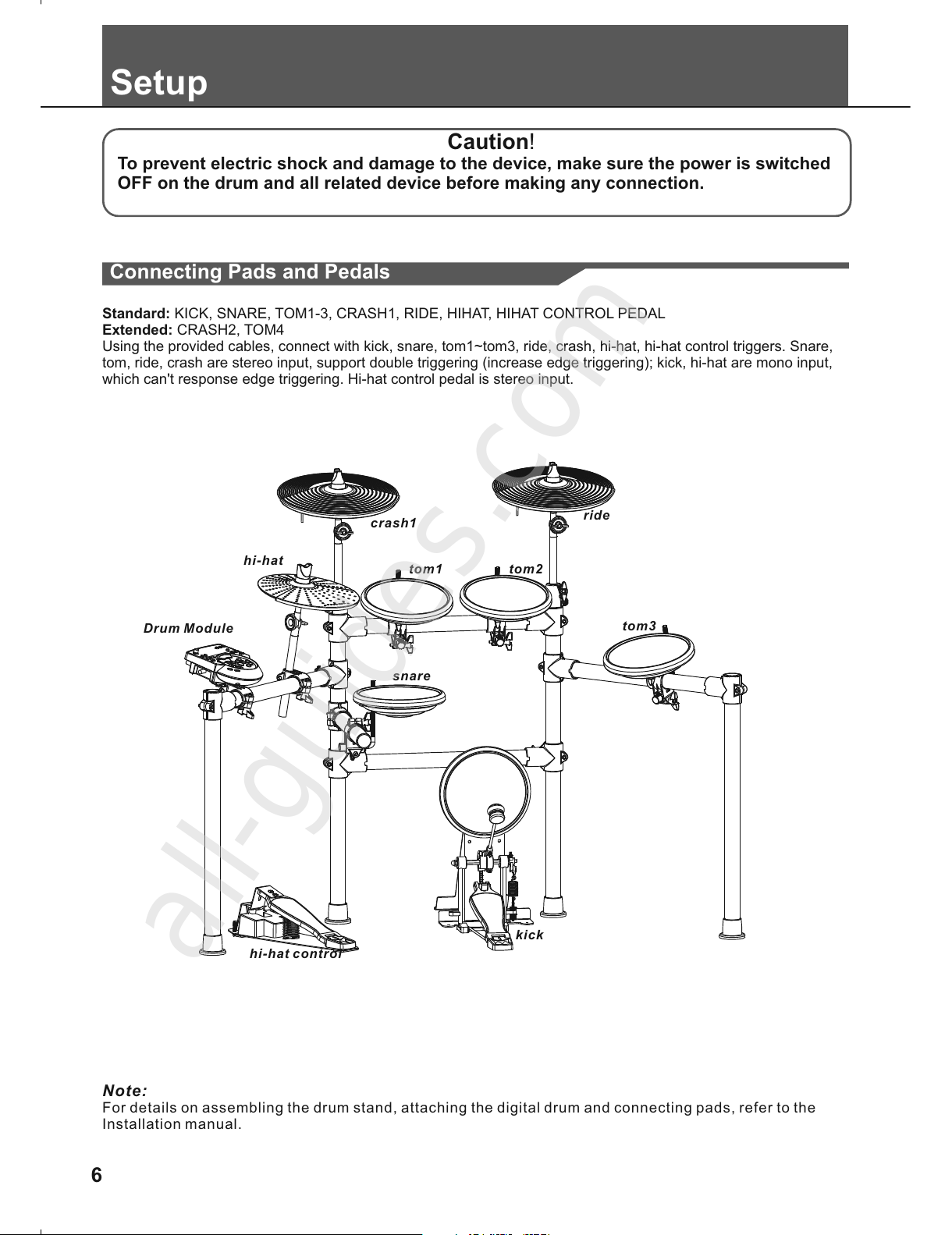 Setup

Caution!
To prevent electric shock and damage to the device, make sure the power is switched OFF on the drum and all related device before making any connection.

Connecting Pads and Pedals

Standard: KICK, SNARE, TOM1-3, CRASH1, RIDE, HIHAT, HIHAT CONTROL PEDAL
Extended: CRASH2, TOM4
Using the provided cables, connect with kick, snare, tom1~tom3, ride, crash, hi-hat, hi-hat control triggers. Snare, tom, ride, crash are stereo input, support double triggering (increase edge triggering); kick, hi-hat are mono input, which can't response edge triggering. Hi-hat control pedal is stereo input.

crash1
ride
hi-hat
tom1
tom2
Drum Module
tom3
snare
kick
hi-hat control

all-guides.com

Note:
For details on assembling the drum stand, attaching the digital drum and connecting pads, refer to the Installation manual.

6