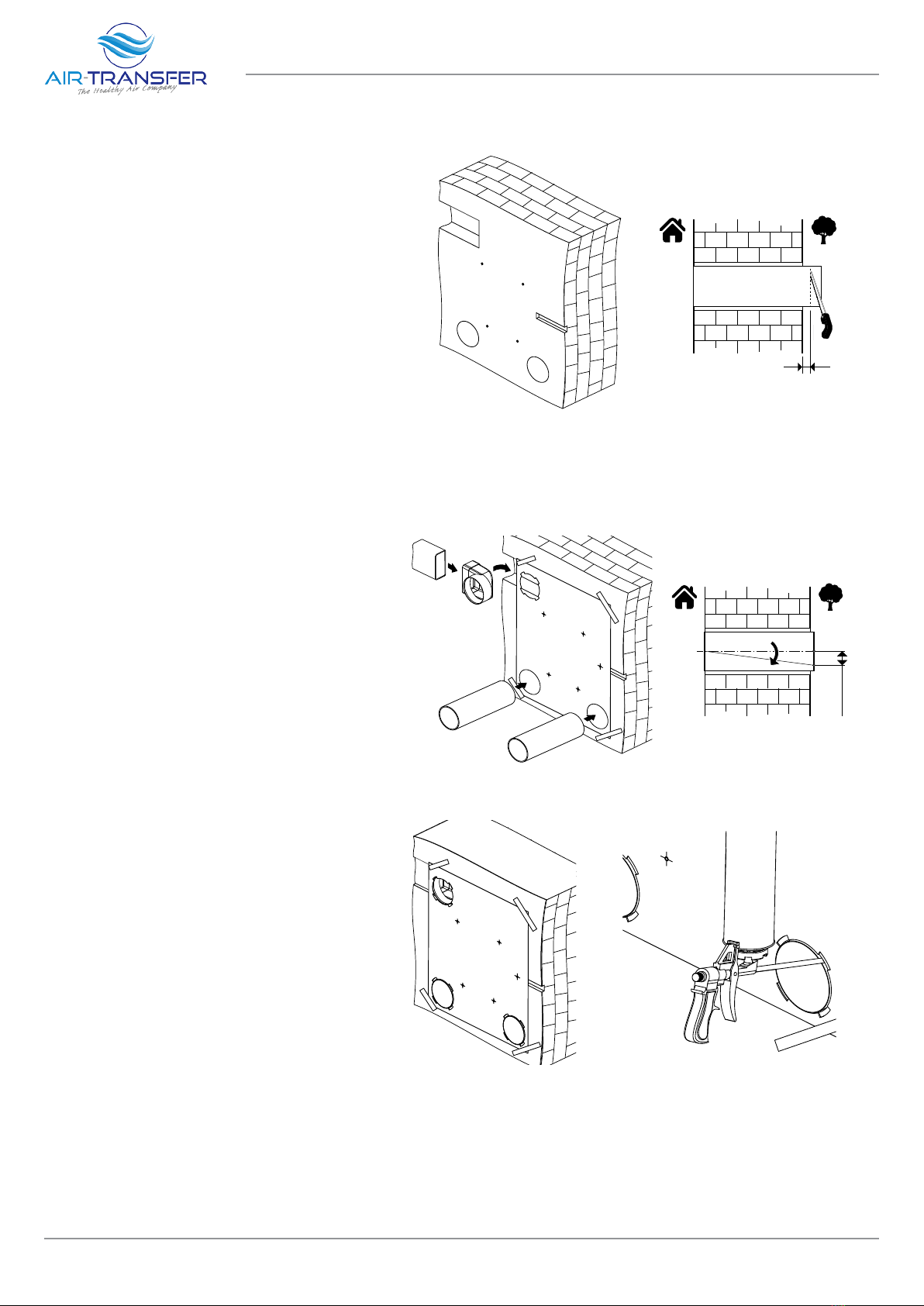 AIR-TRANSFER
The Healthy Air Company