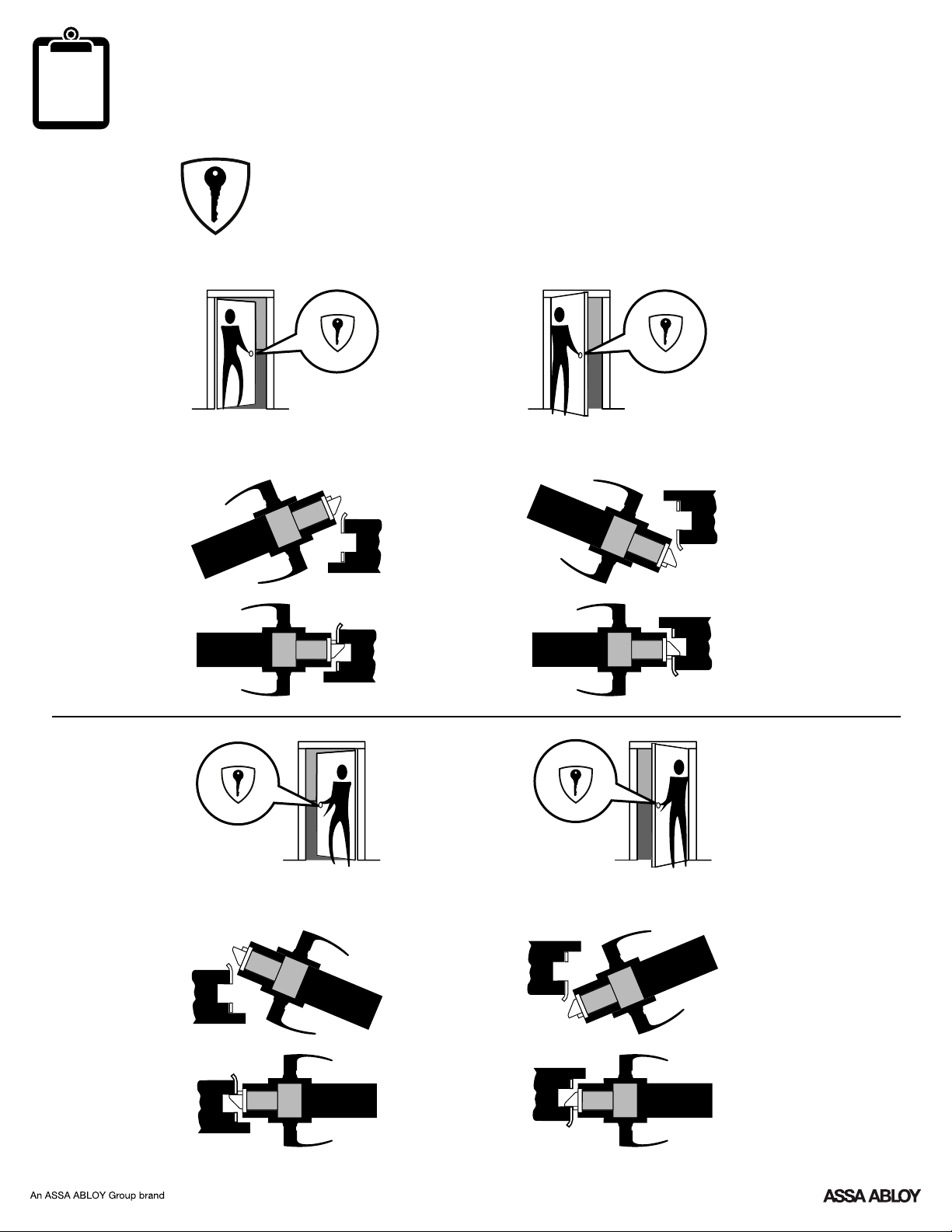 An ASSA ABLOY Group brand

ASSA ABLOY