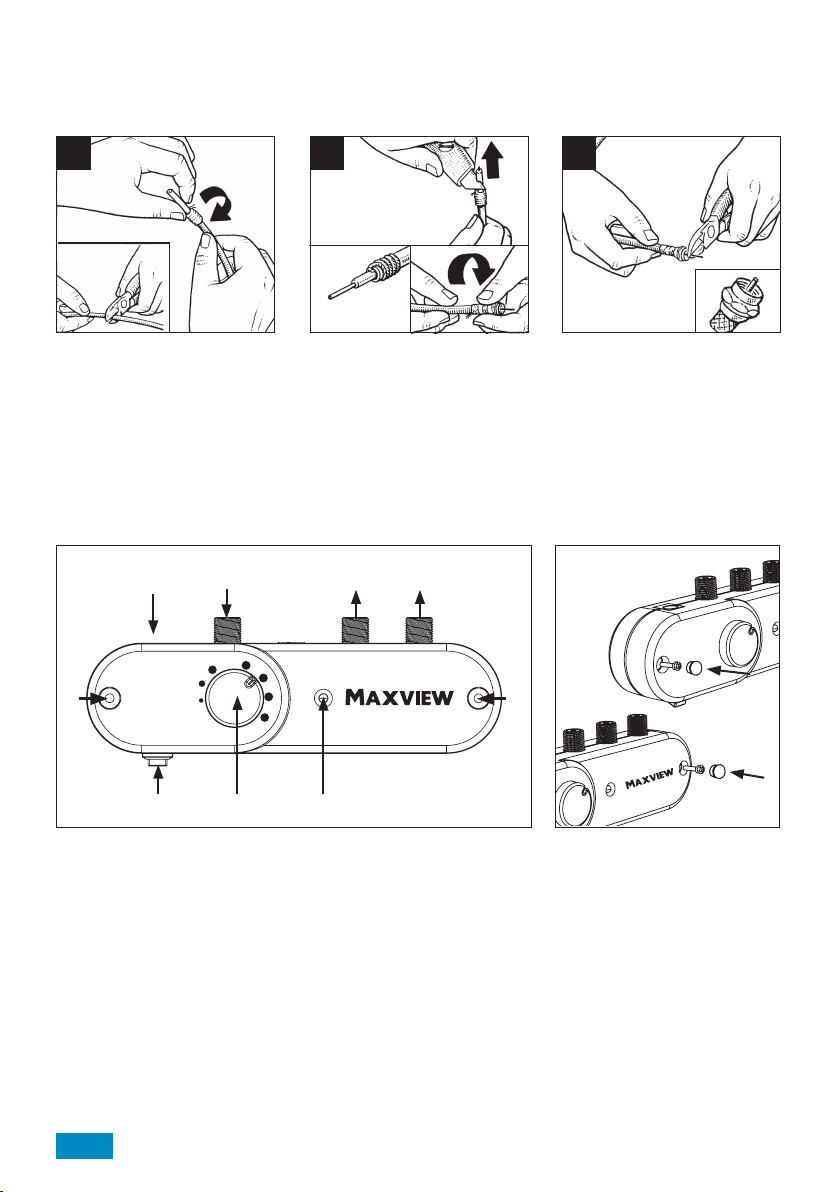 MAXVIEW

MAXVIEW