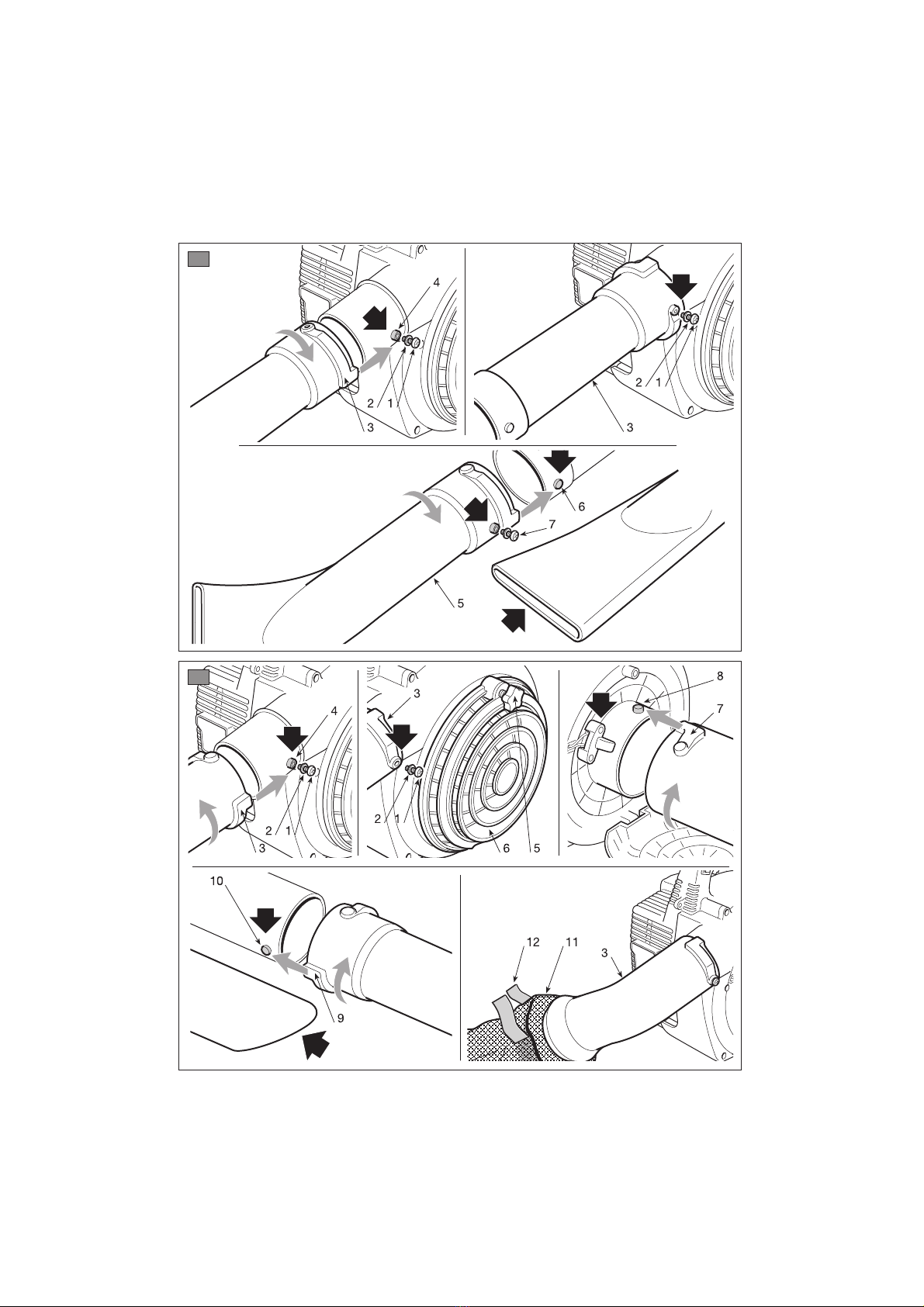 4
2 1
3
2 1
3
6
7
5
4
2 1
3
3
2 1
6 5
8
7
10
9
12 11
3