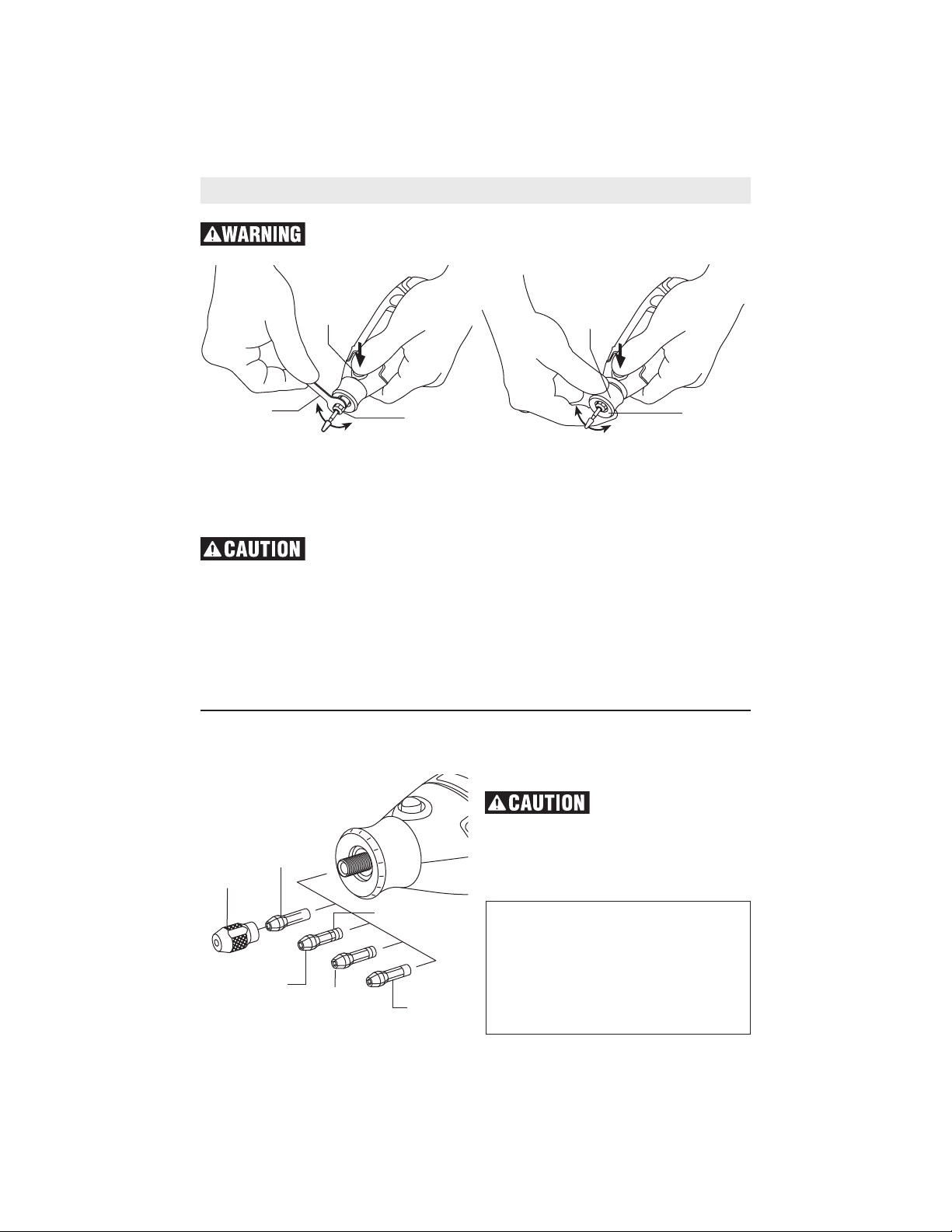 WARNING

CAUTION

CAUTION