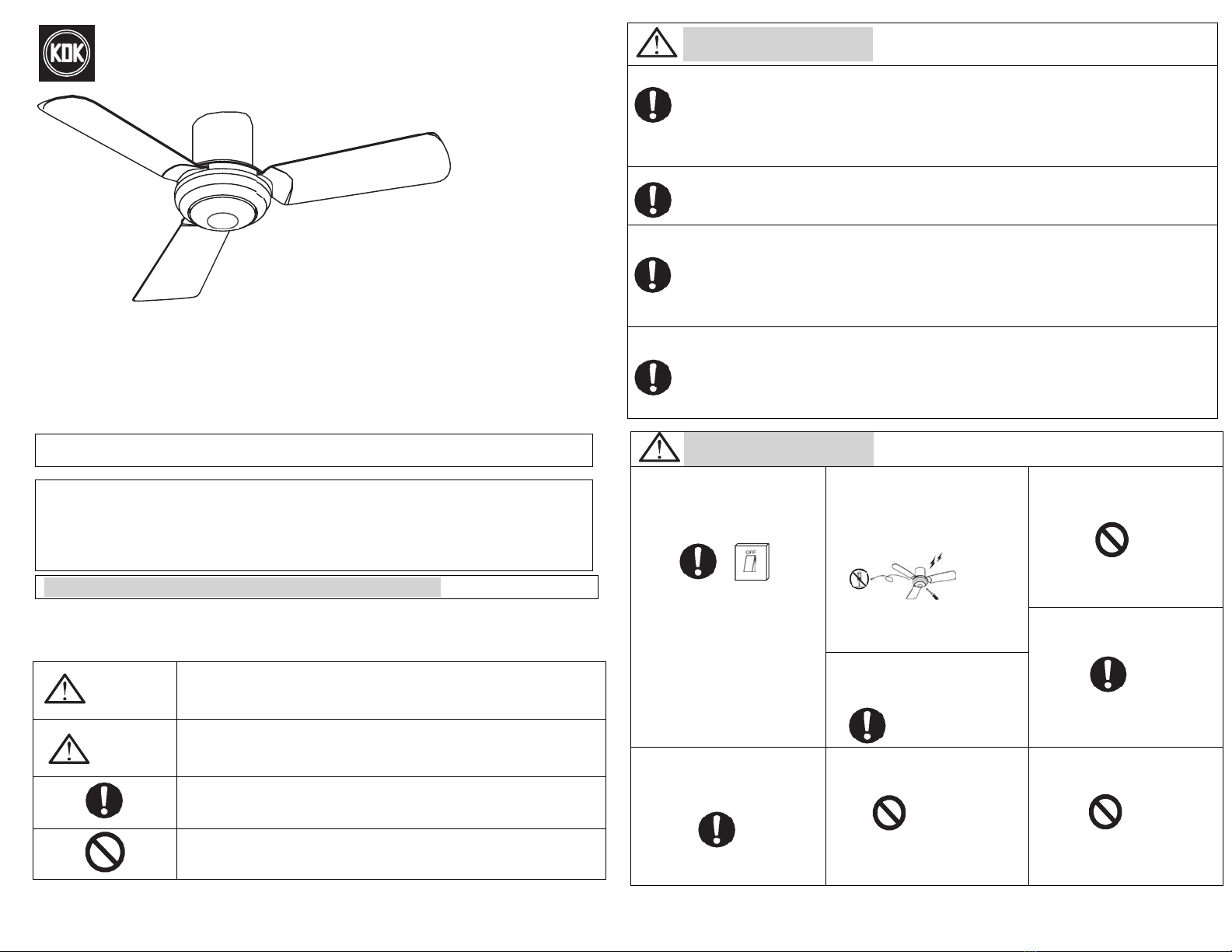 KDK

OFF