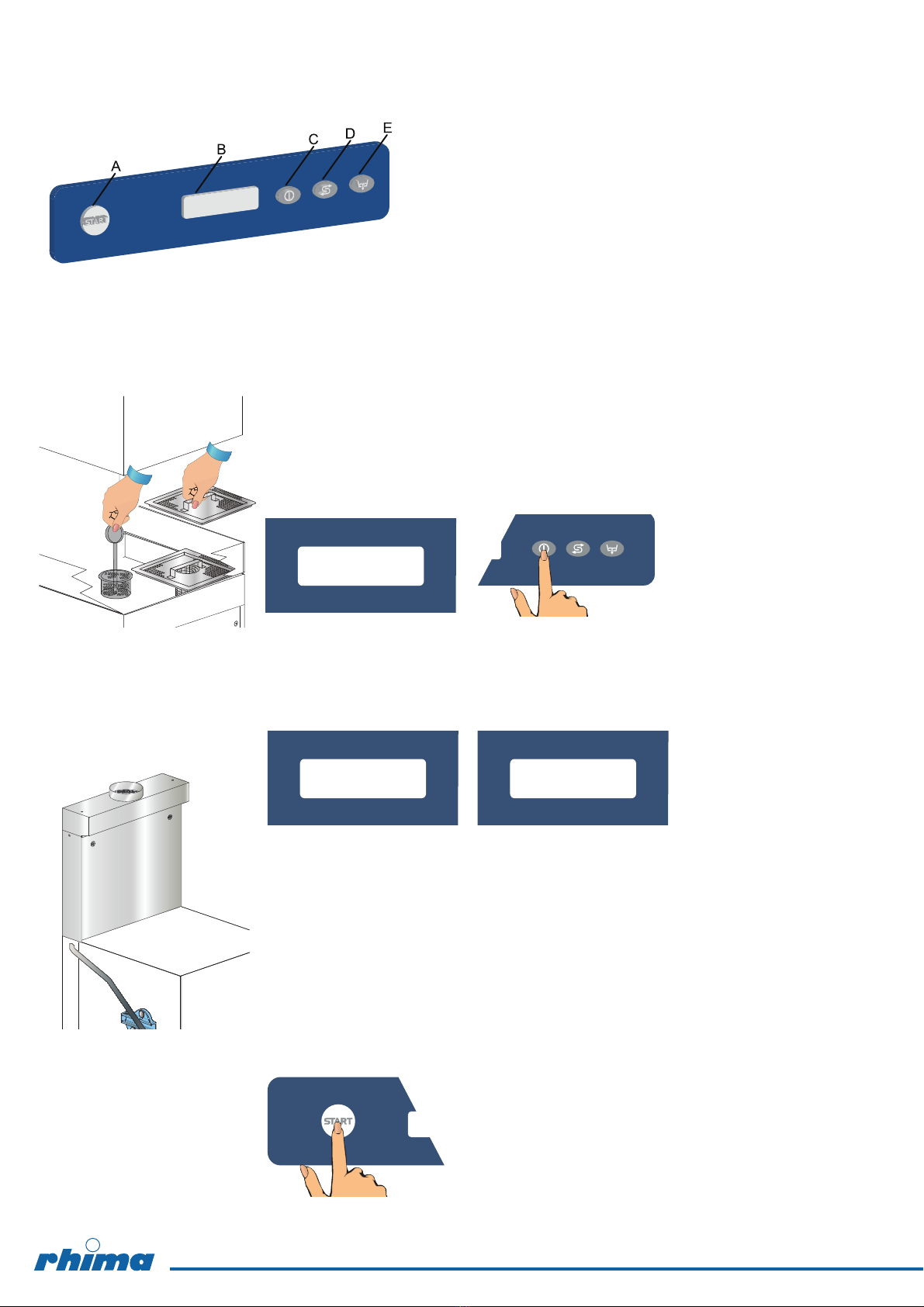 A
B
C
D
E
START

START

rhima