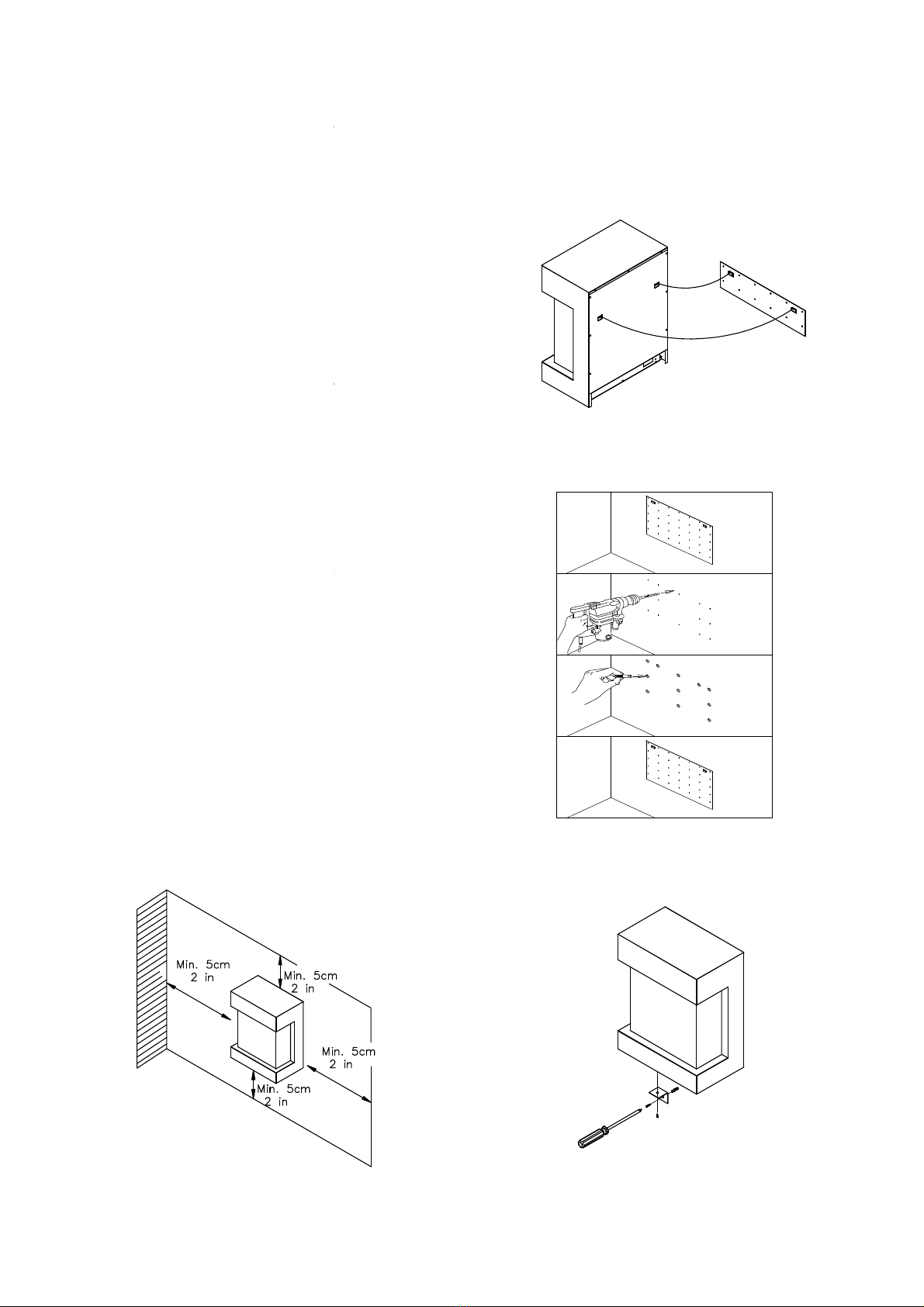 Min. 5cm
2 in

Min. 5cm
2 in

Min. 5cm
2 in

Min. 5cm
2 in