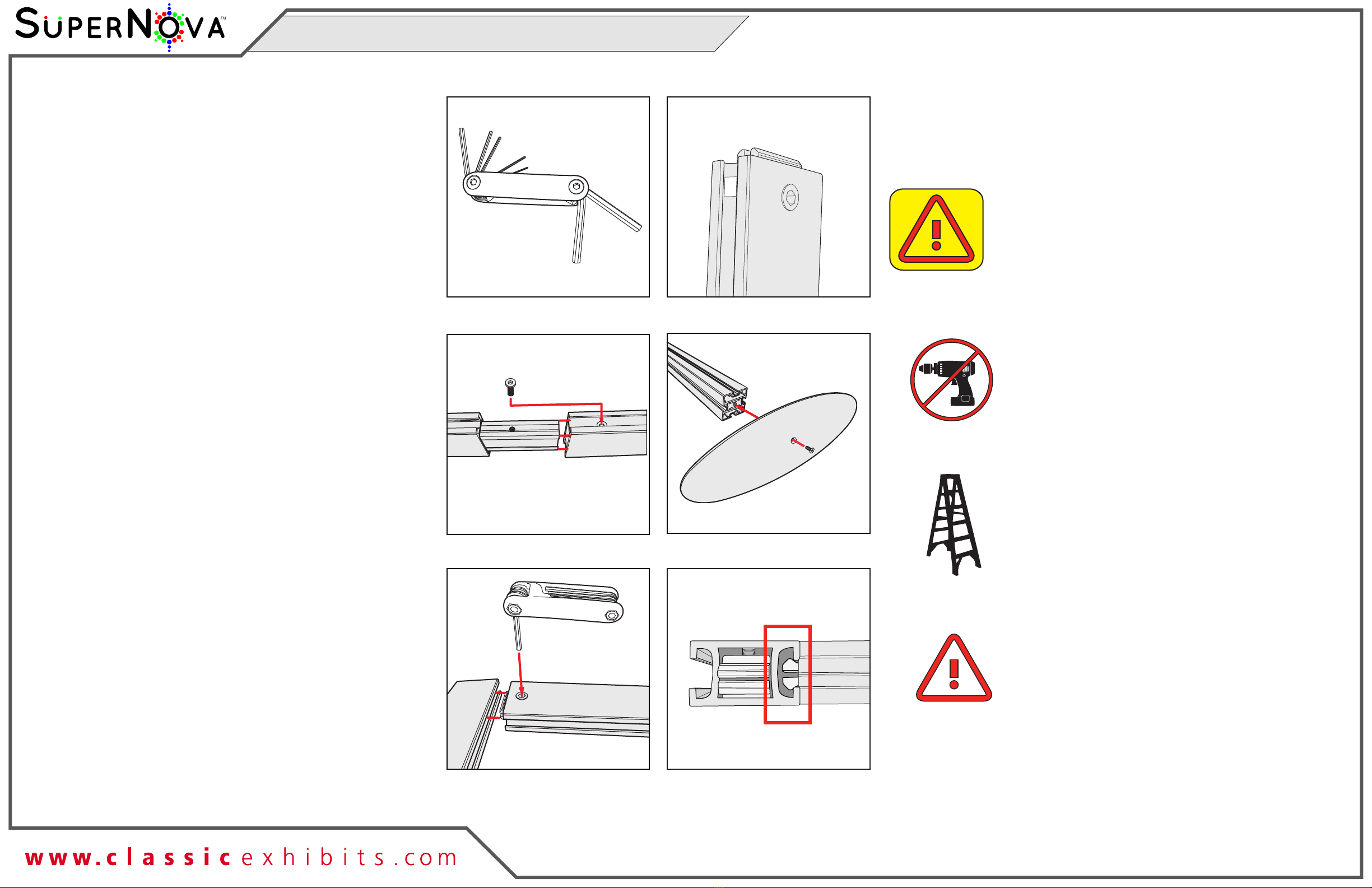 SUPERNOVA™

www.classicexhibits.com