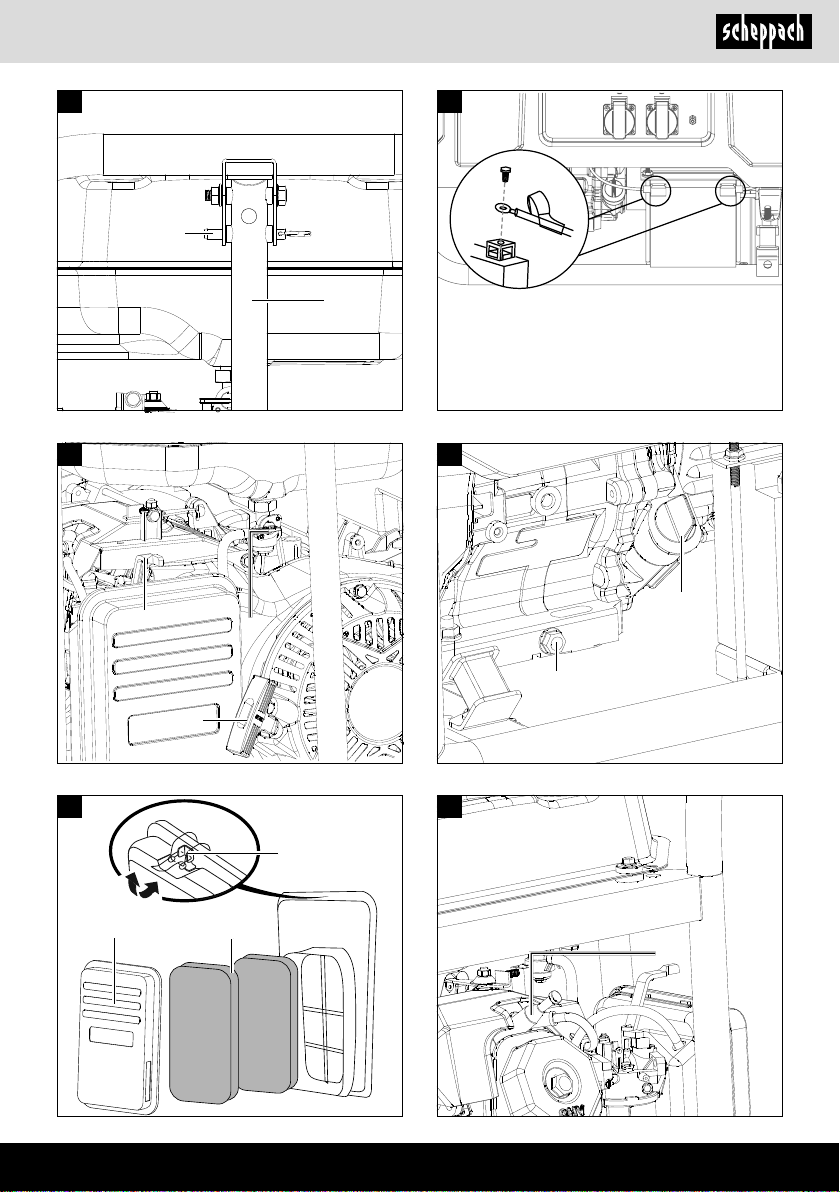 scheppach