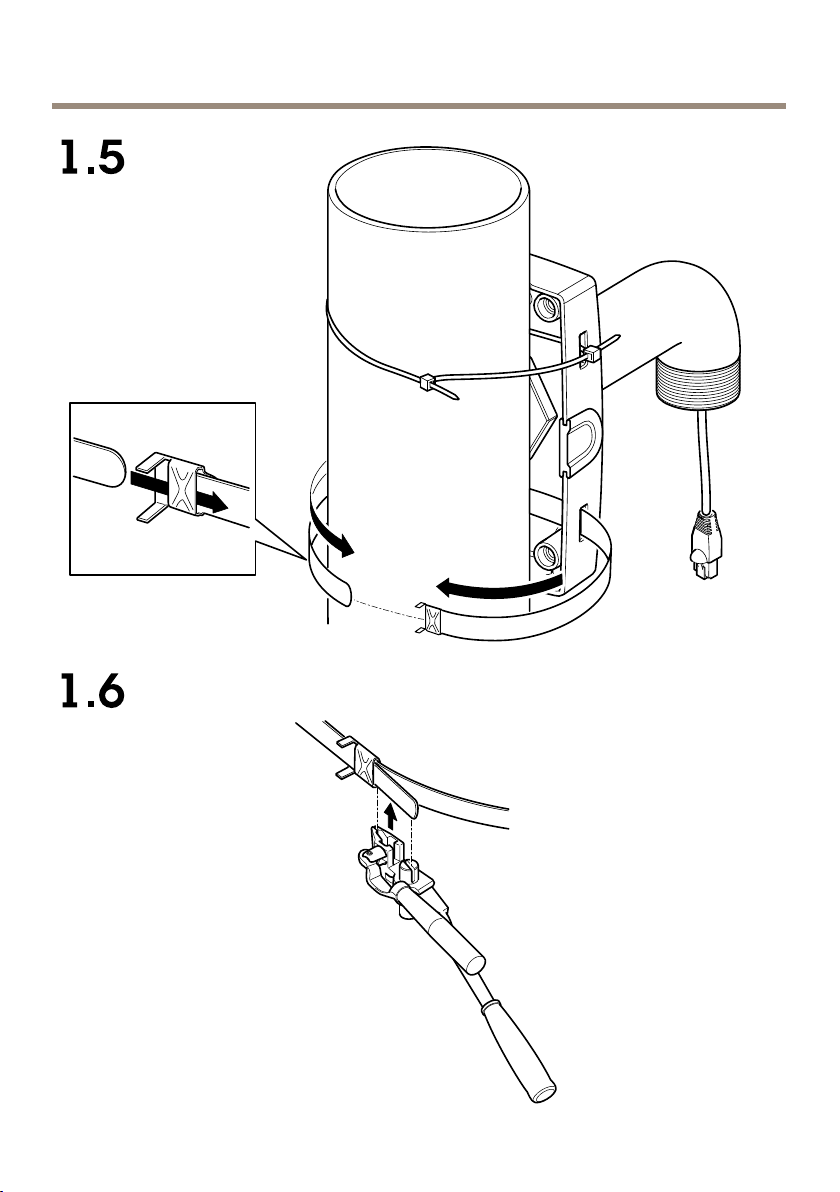 1.5

1.6