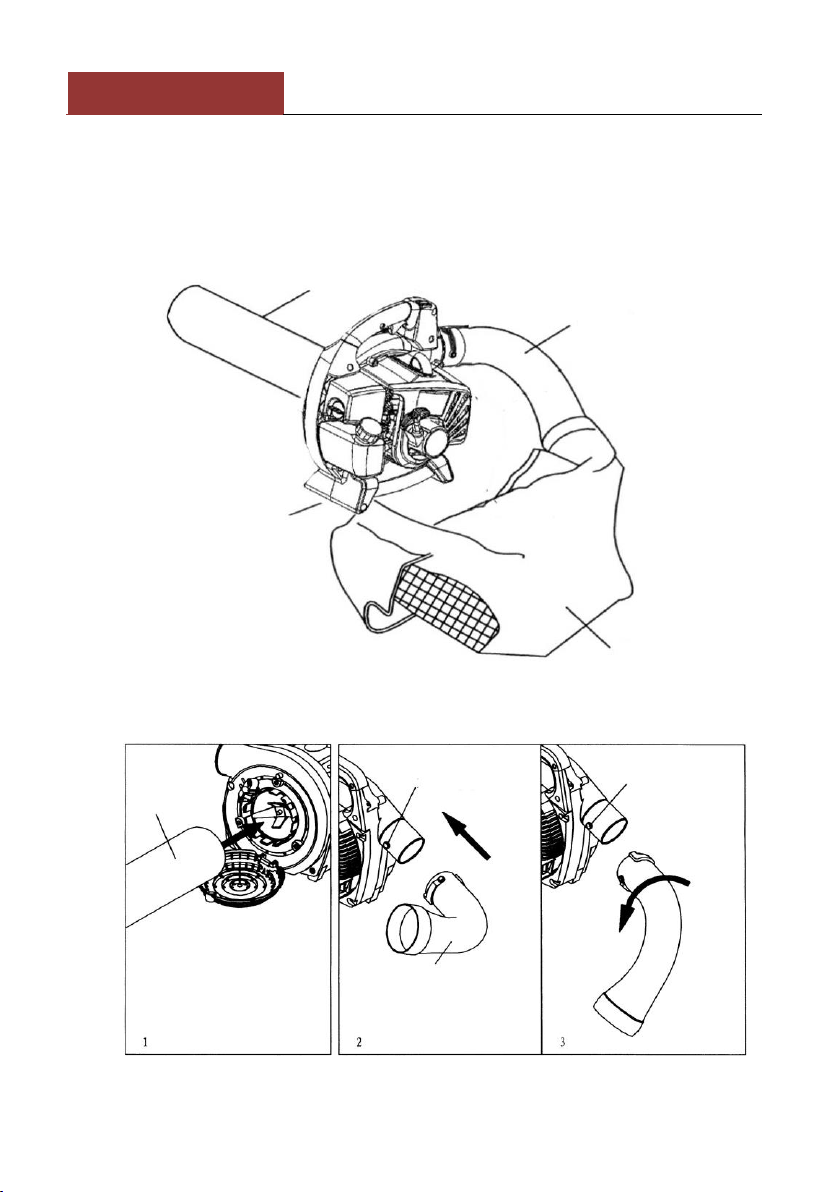 1

2

3