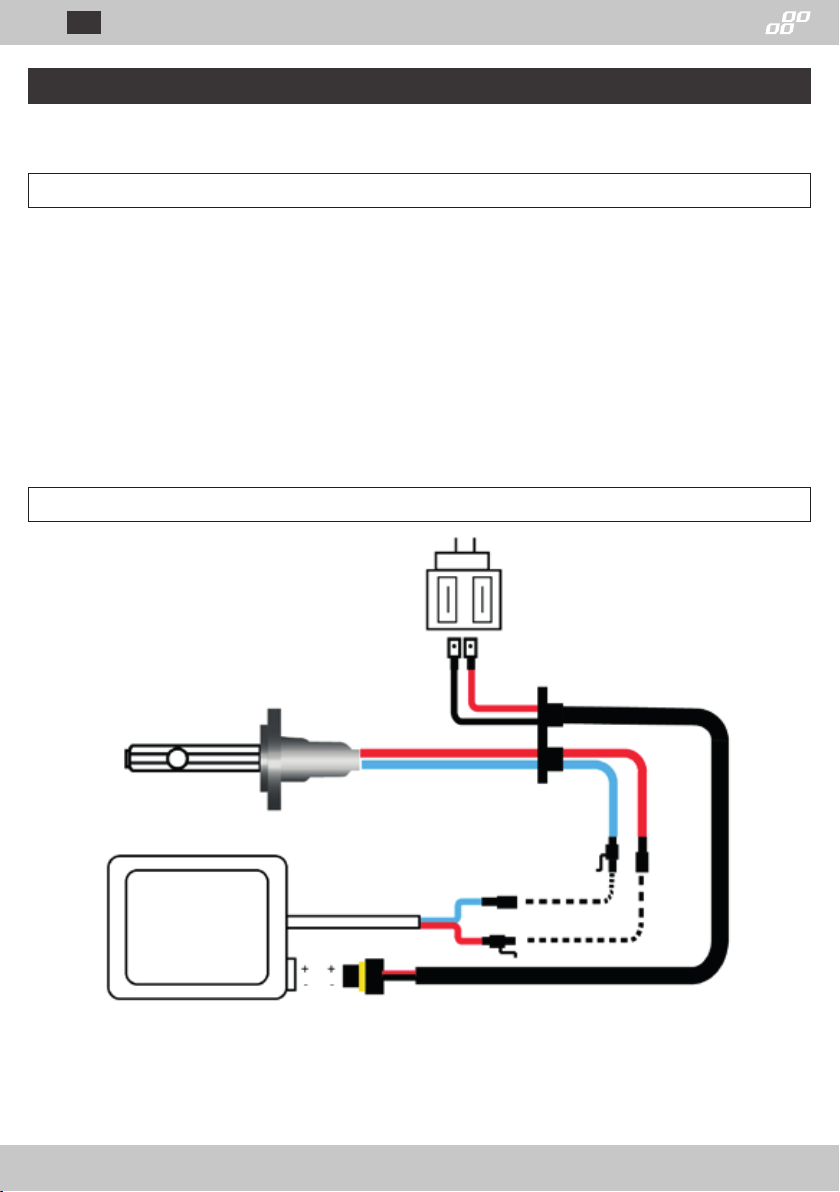 + +
- -